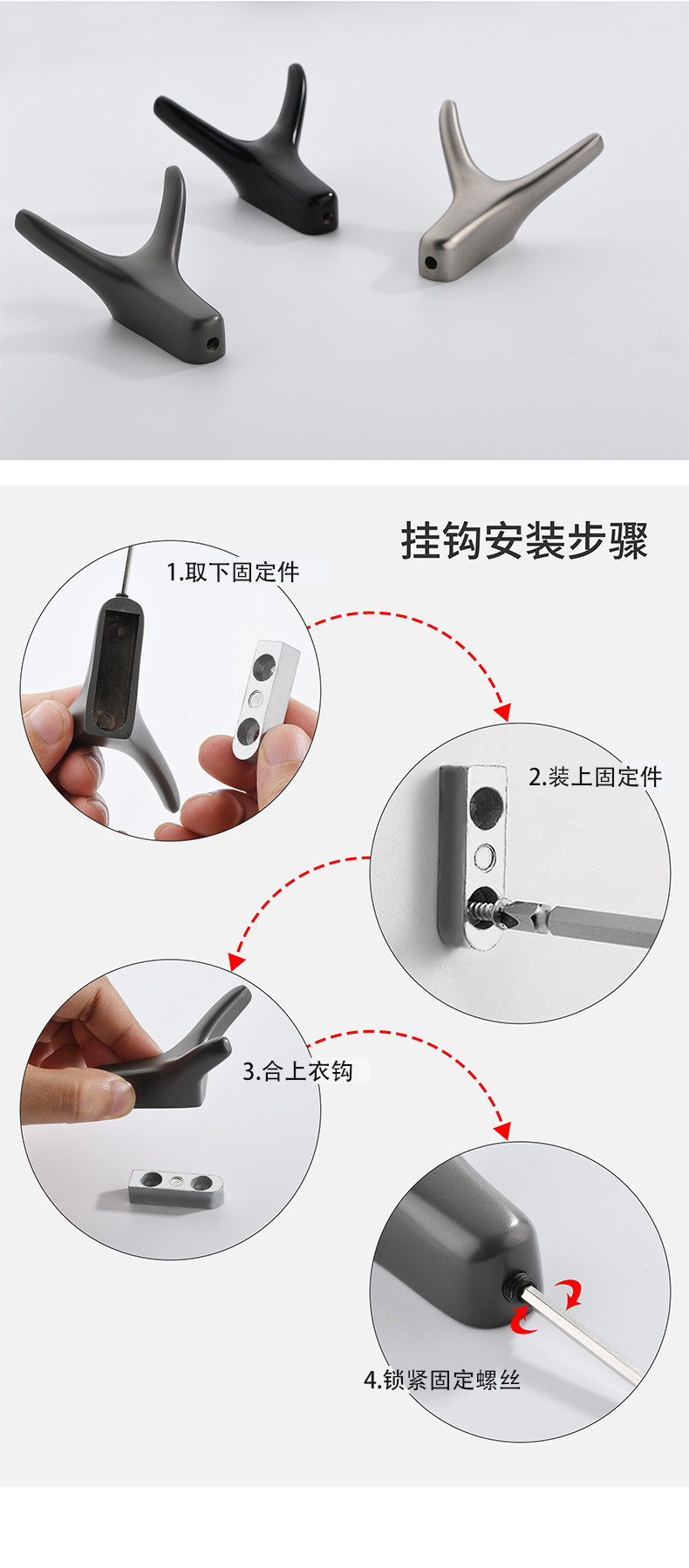 挂钩安装步骤

1.取下固定件

2.装上固定件

3.合上衣钩

4.锁紧固定螺丝