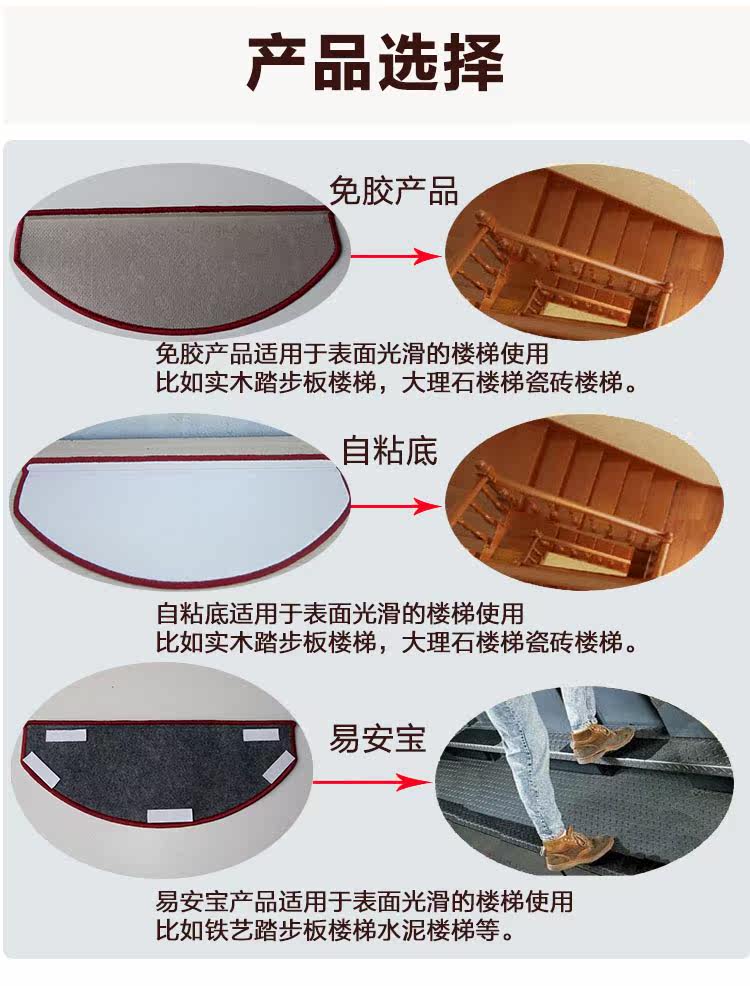 产品选择

免胶产品

免胶产品适用于表面光滑的楼梯使用
比如实木踏步板楼梯，大理石楼梯瓷砖楼梯。

自粘底

自粘底适用于表面光滑的楼梯使用
比如实木踏步板楼梯，大理石楼梯瓷砖楼梯。

易安宝

易安宝产品适用于表面光滑的楼梯使用
比如铁艺踏步板楼梯水泥楼梯等。