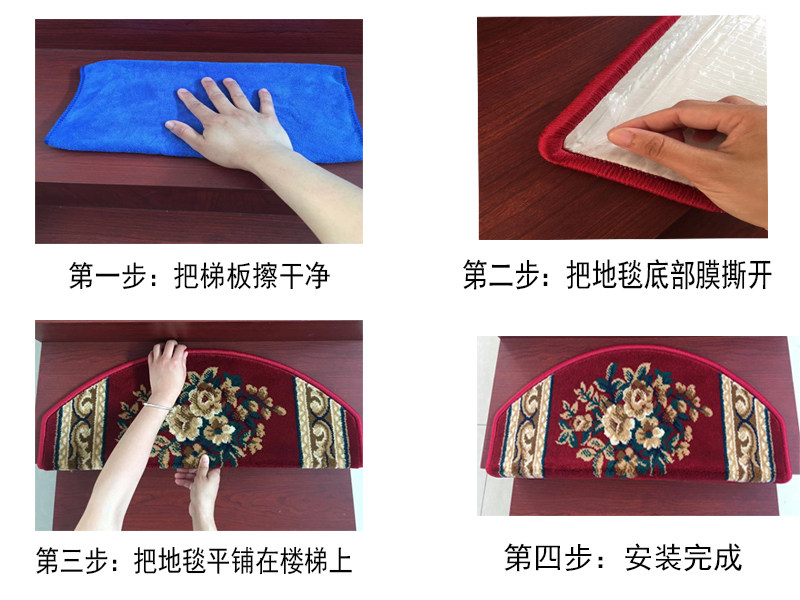 第一步：把梯板擦干净

第二步：把地毯底部膜撕开

第三步：把地毯平铺在楼梯上

第四步：安装完成