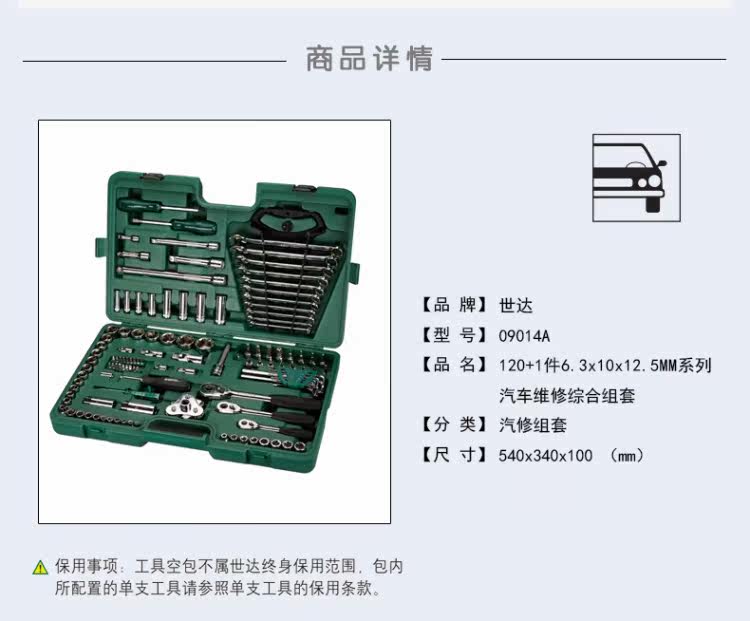 商品详情

【品 牌】世达
【型 号】09014A
【品 名】120+1件6.3x10x12.5MM系列汽车维修综合组套
【分 类】汽修组套
【尺 寸】540x340x100 （mm）

保用事项：工具空包不属世达终身保用范围，包内所配置的单支工具请参照单支工具的保用条款。