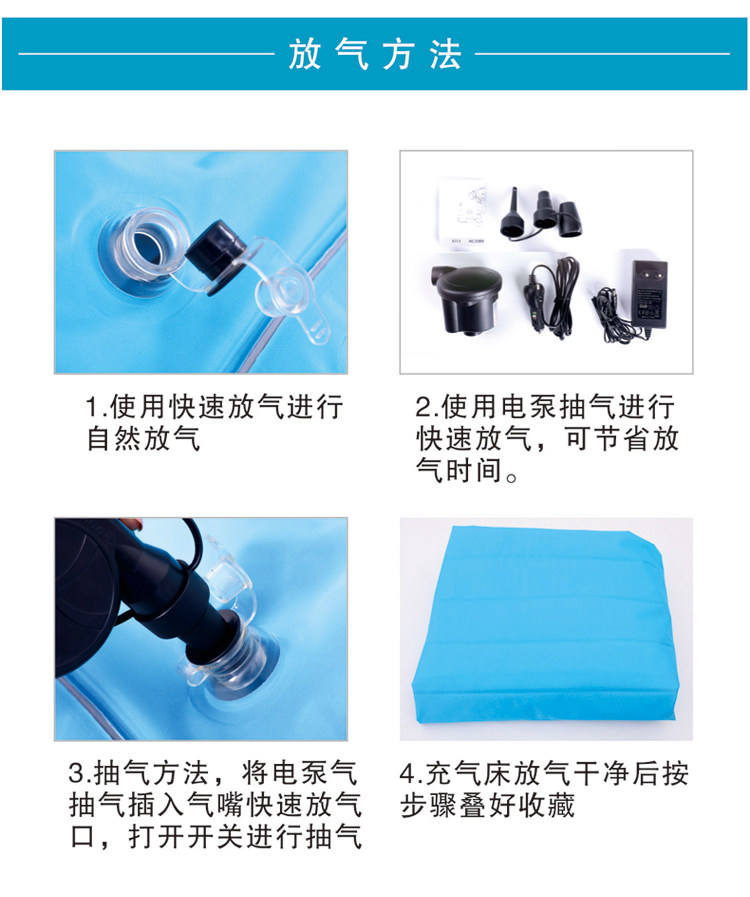 放气方法

1.使用快速放气进行自然放气

2.使用电泵抽气进行快速放气，可节省放气时间。

3.抽气方法，将电泵气抽气插入气嘴快速放气口，打开开关进行抽气

4.充气床放气干净后按步骤叠好收藏