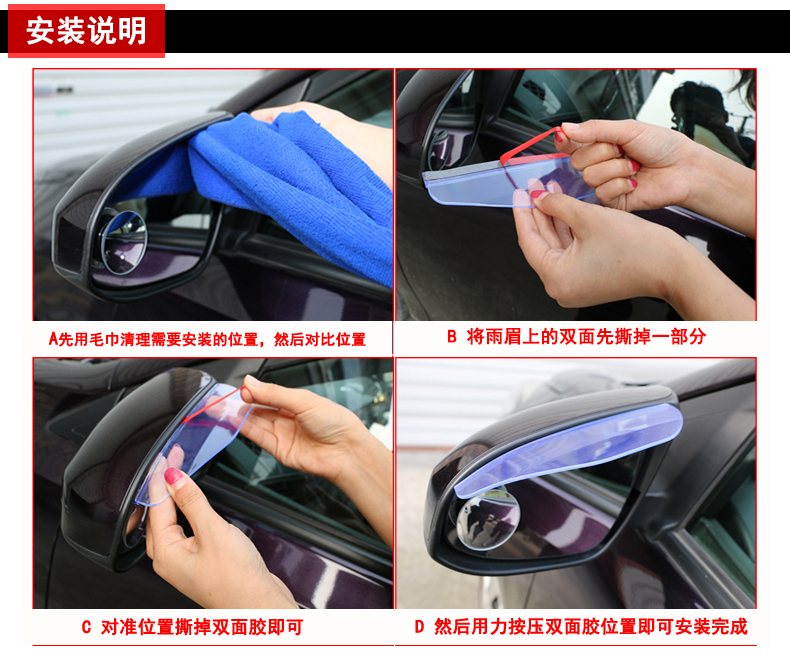 安装说明

A先用毛巾清理需要安装的位置，然后对比位置

B 将雨眉上的双面先撕掉一部分

C 对准位置撕掉双面胶即可

D 然后用力按压双面胶位置即可安装完成