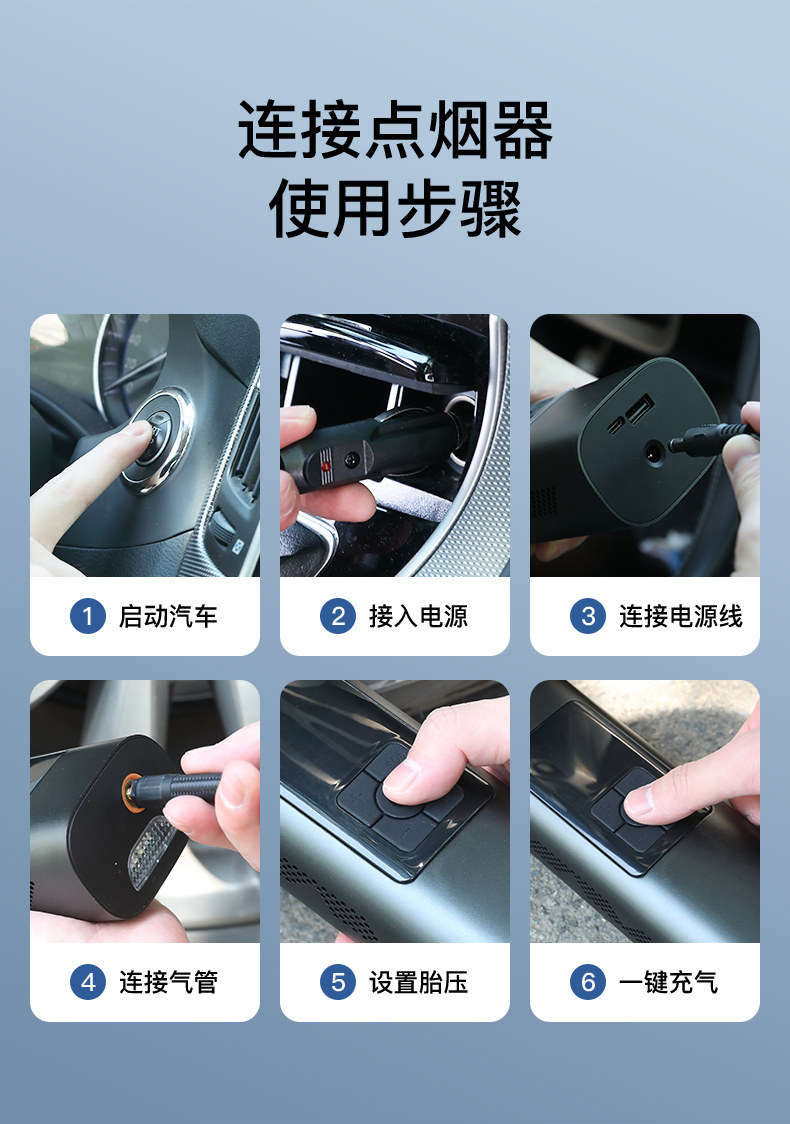 连接点烟器
使用步骤

1 启动汽车

2 接入电源

3 连接电源线

4 连接气管

5 设置胎压

6 一键充气