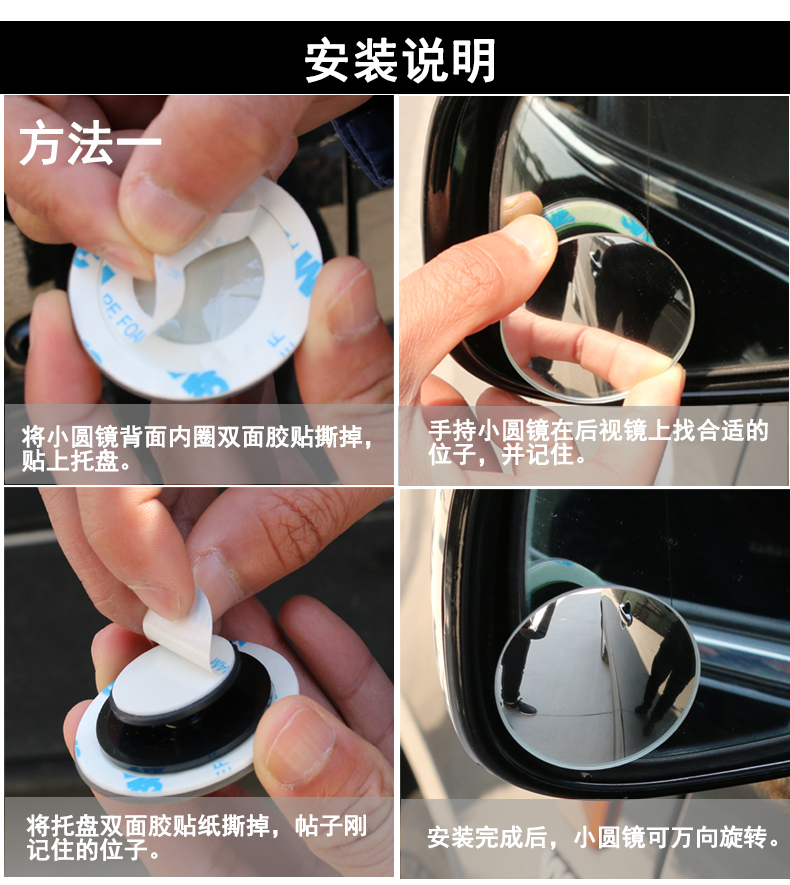 安装说明

方法一

将小圆镜背面内圈双面胶贴撕掉，贴上托盘。

手持小圆镜在后视镜上找合适的位子，并记住。

将托盘双面胶贴纸撕掉，帖子刚记住的位子。

安装完成后，小圆镜可万向旋转。