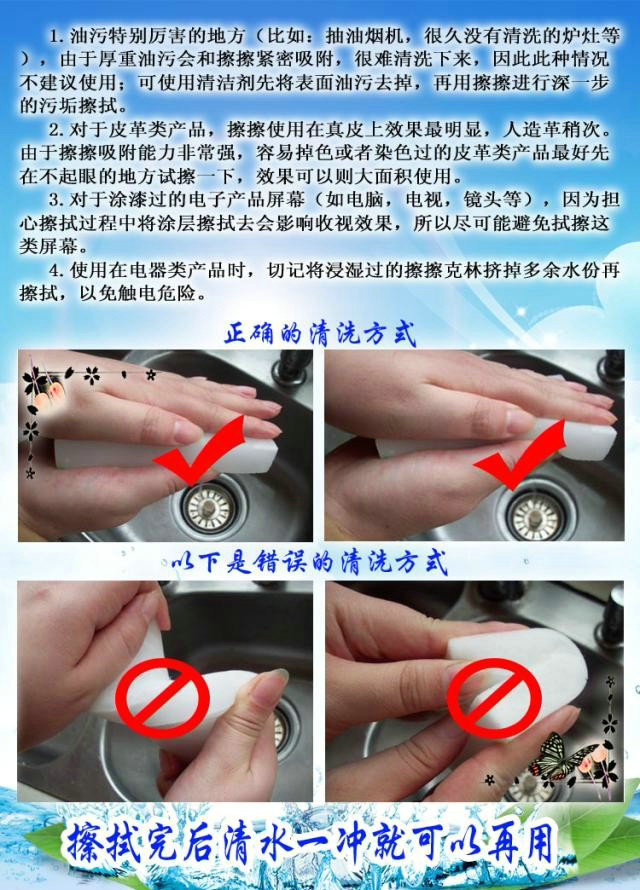 1. 油污特别厉害的地方（比如：抽油烟机，很久没有清洗的炉灶等），由于厚重油污会和擦擦紧密吸附，很难清洗下来，因此此种情况不建议使用；可使用清洁剂先将表面油污去掉，再用擦擦进行深一步的污垢擦拭。

2. 对于皮革类产品，擦擦使用在真皮上效果最明显，人造革稍次。由于擦擦吸附能力非常强，容易掉色或者染色过的皮革类产品最好先在不起眼的地方试擦一下，效果可以则大面积使用。

3. 对于涂漆过的电子产品屏幕（如电脑，电视，镜头等），因为担心擦拭过程中将涂层擦拭去会影响收视效果，所以尽可能避免拭擦这类屏幕。

4. 使用在电器类产品时，切记将浸湿过的擦擦克林挤掉多余水份再擦拭，以免触电危险。

正确的清洗方式

以下是错误的清洗方式

擦拭完后清水一冲就可以再用