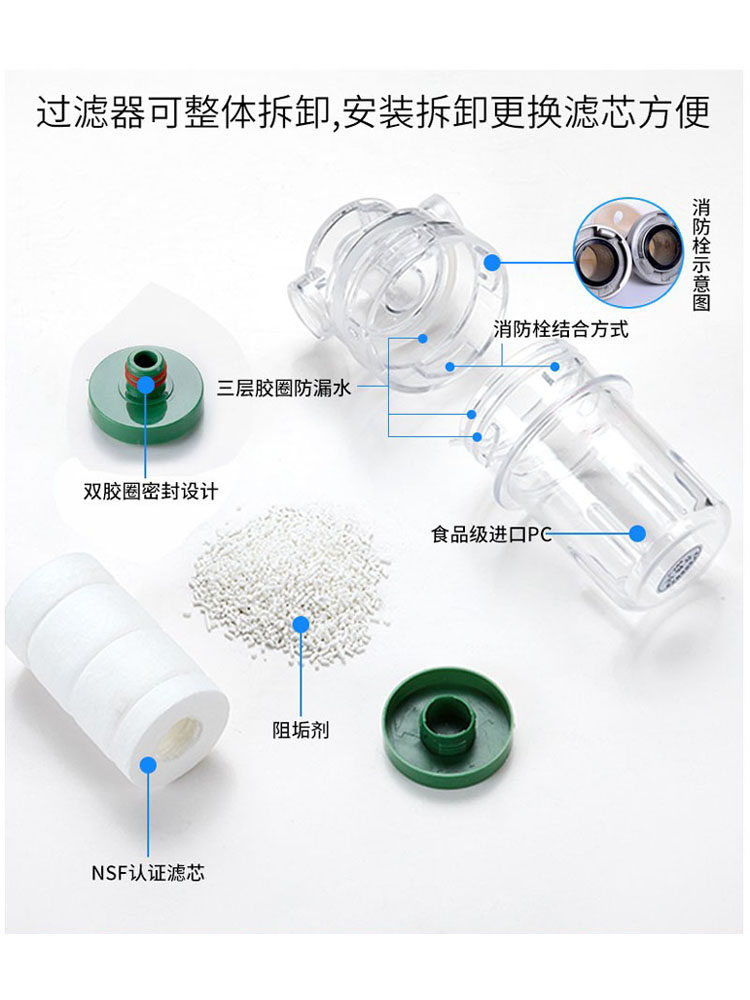 过滤器可整体拆卸,安装拆卸更换滤芯方便

消防栓示意图

消防栓结合方式

三层胶圈防漏水

双胶圈密封设计

食品级进口PC

阻垢剂

NSF认证滤芯