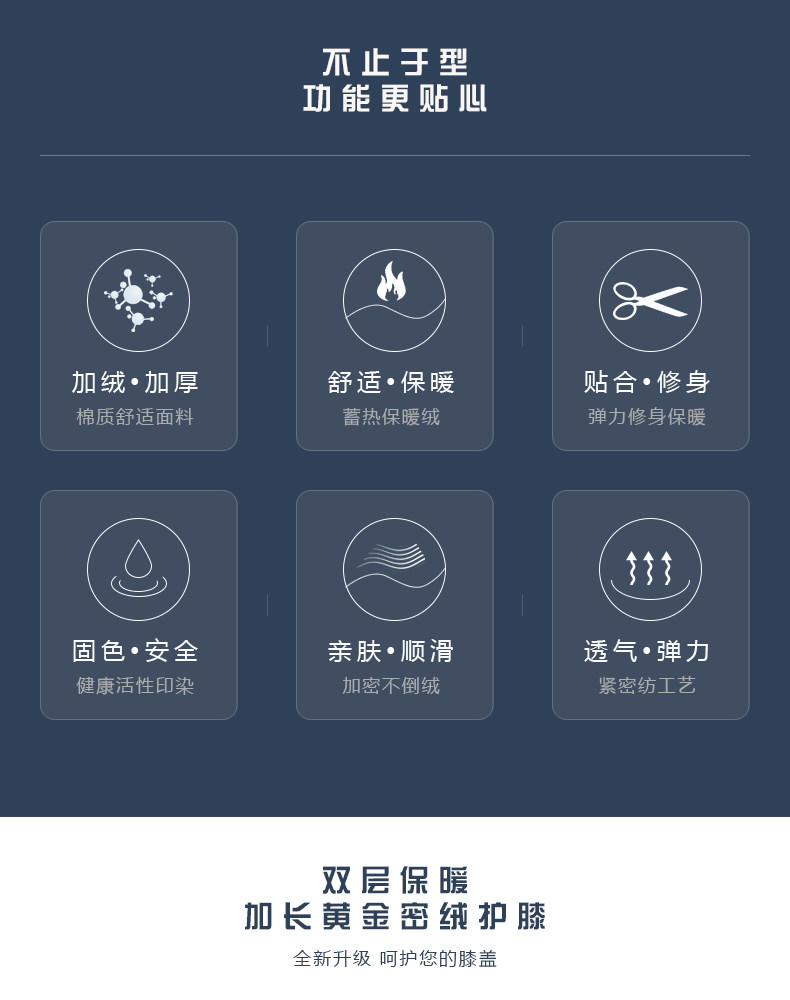 不止于型
功能更贴心

加绒•加厚
棉质舒适面料

舒适•保暖
蓄热保暖绒

贴合•修身
弹力修身保暖

固色•安全
健康活性印染

亲肤•顺滑
加密不倒绒

透气•弹力
紧密纺工艺

双层保暖
加长黄金密绒护膝

全新升级 呵护您的膝盖