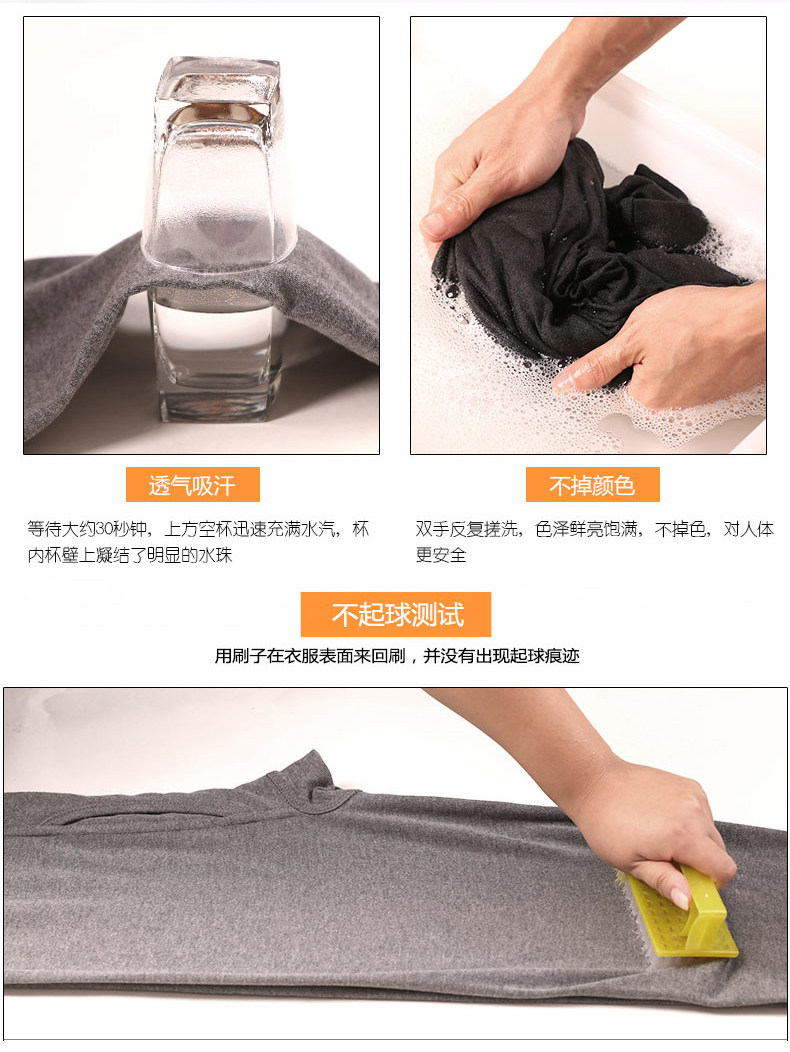 透气吸汗

等待大约30秒钟，上方空杯迅速充满水汽，杯内杯壁上凝结了明显的水珠

不掉颜色

双手反复搓洗，色泽鲜亮饱满，不掉色，对人体更安全

不起球测试

用刷子在衣服表面来回刷，并没有出现起球痕迹