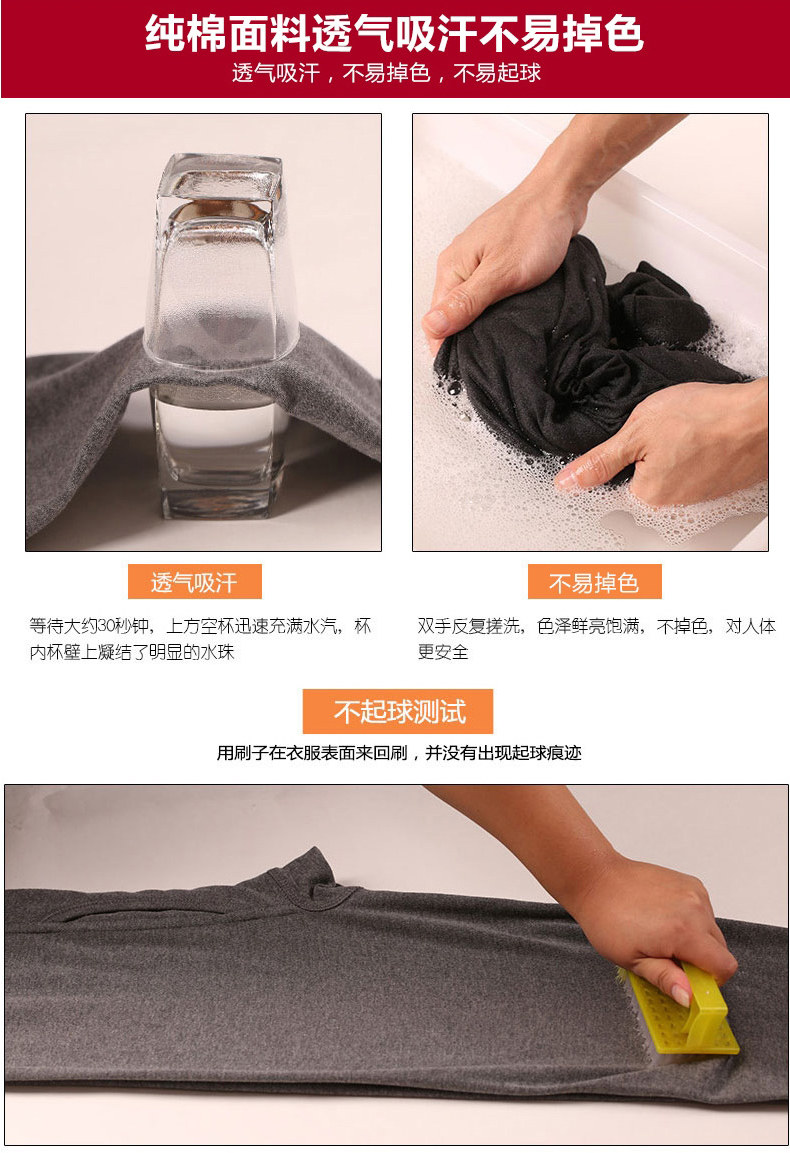 纯棉面料透气吸汗不易掉色

透气吸汗，不易掉色，不易起球

透气吸汗

等待大约30秒钟，上方空杯迅速充满水汽，杯内杯壁上凝结了明显的水珠

不易掉色

双手反复搓洗，色泽鲜亮饱满，不掉色，对人体更安全

不起球测试

用刷子在衣服表面来回刷，并没有出现起球痕迹