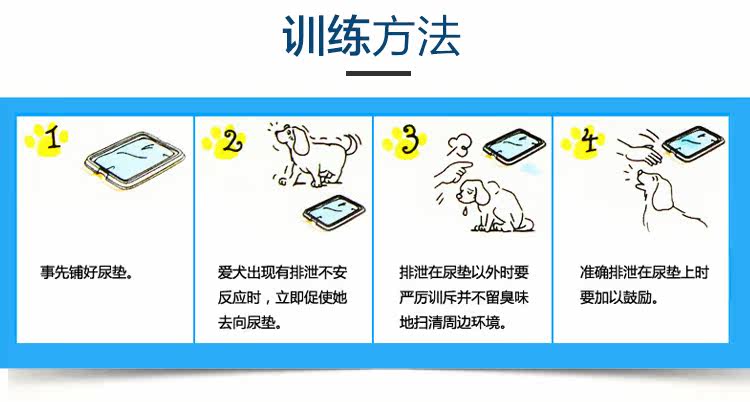 训练方法

1

事先铺好尿垫。

2

爱犬出现有排泄不安反应时，立即促使她去向尿垫。

3

排泄在尿垫以外时要严厉训斥并不留臭味地扫清周边环境。

4

准确排泄在尿垫上时要加以鼓励。