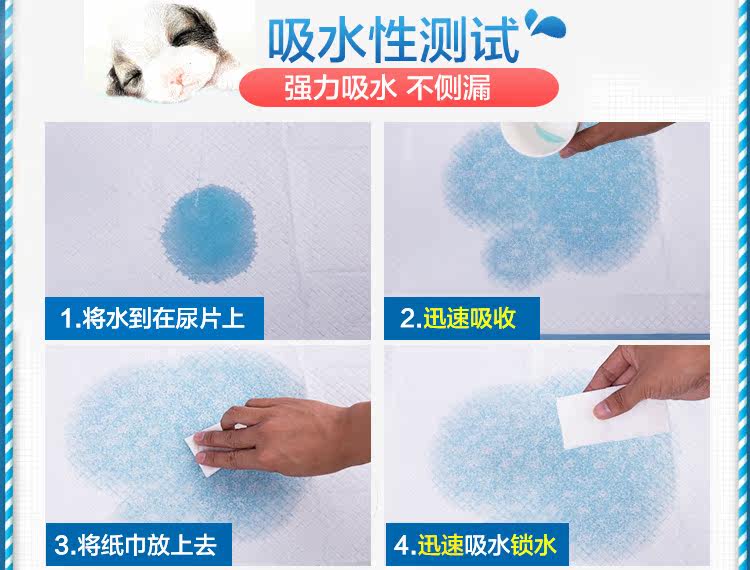 吸水性测试

强力吸水 不侧漏

1.将水到在尿片上

2.迅速吸收

3.将纸巾放上去

4.迅速吸水锁水