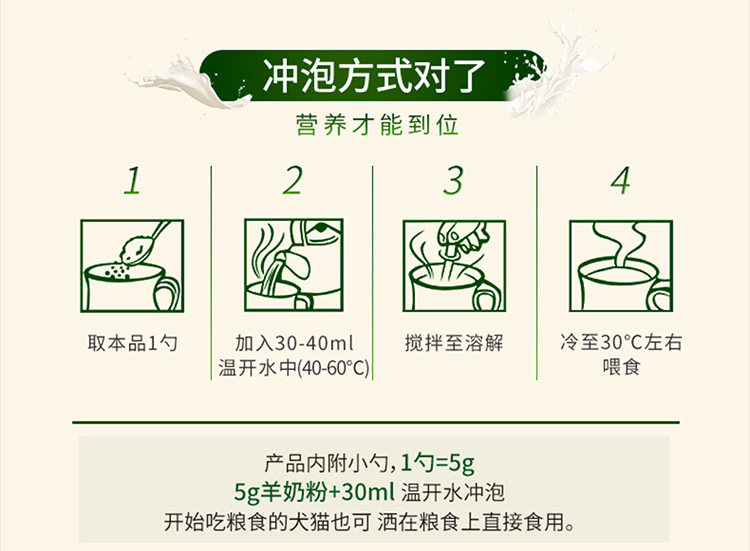 冲泡方式对了

营养才能到位

1

取本品1勺

2

加入30-40ml 温开水中(40-60°C)

3

搅拌至溶解

4

冷至30°C左右 喂食

产品内附小勺，1勺=5g

5g羊奶粉+30ml 温开水冲泡

开始吃粮食的犬猫也可 洒在粮食上直接食用。