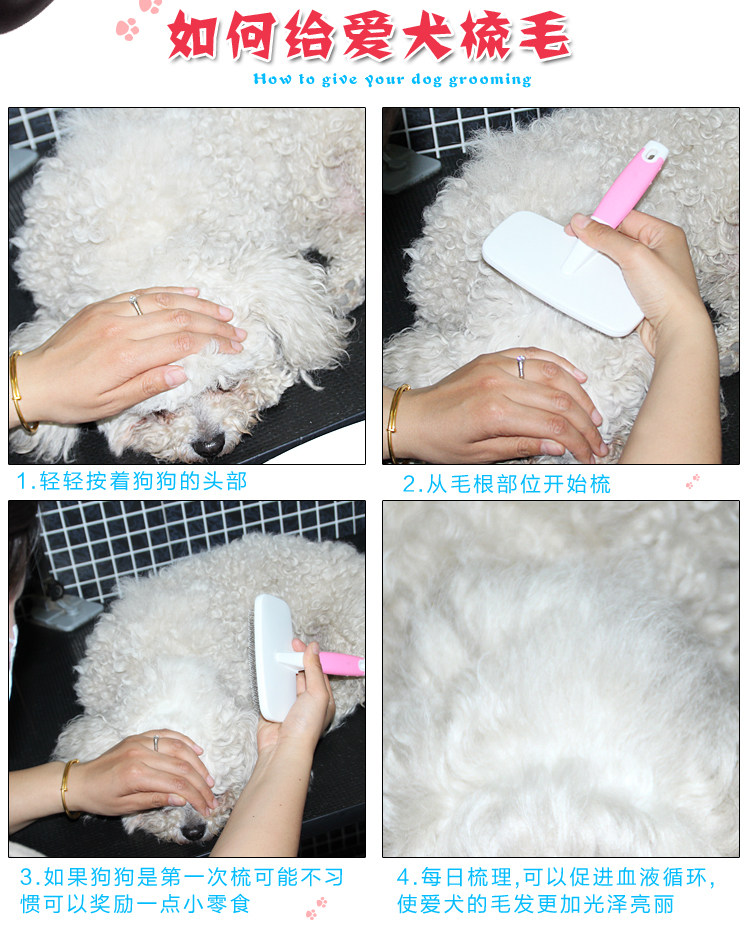 如何给爱犬梳毛

How to give your dog grooming

1.轻轻按着狗狗的头部

2.从毛根部位开始梳

3.如果狗狗是第一次梳可能不习惯可以奖励一点小零食

4.每日梳理,可以促进血液循环,使爱犬的毛发更加光泽亮丽