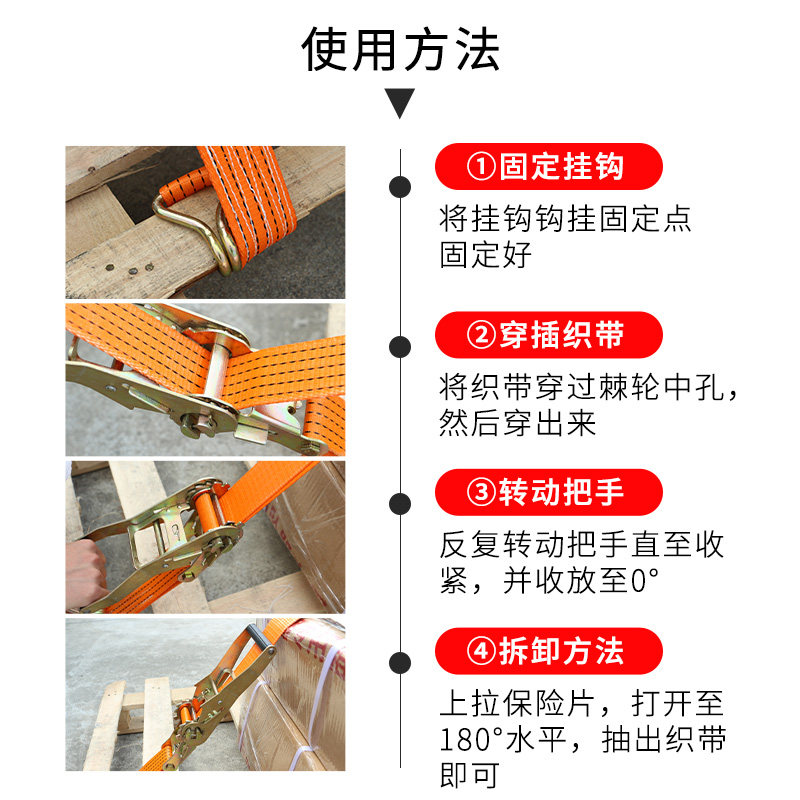 使用方法

①固定挂钩

将挂钩钩挂固定点固定好

②穿插织带

将织带穿过棘轮中孔，然后穿出来

③转动把手

反复转动把手直至收紧，并收放至0°

④拆卸方法

上拉保险片，打开至180°水平，抽出织带即可