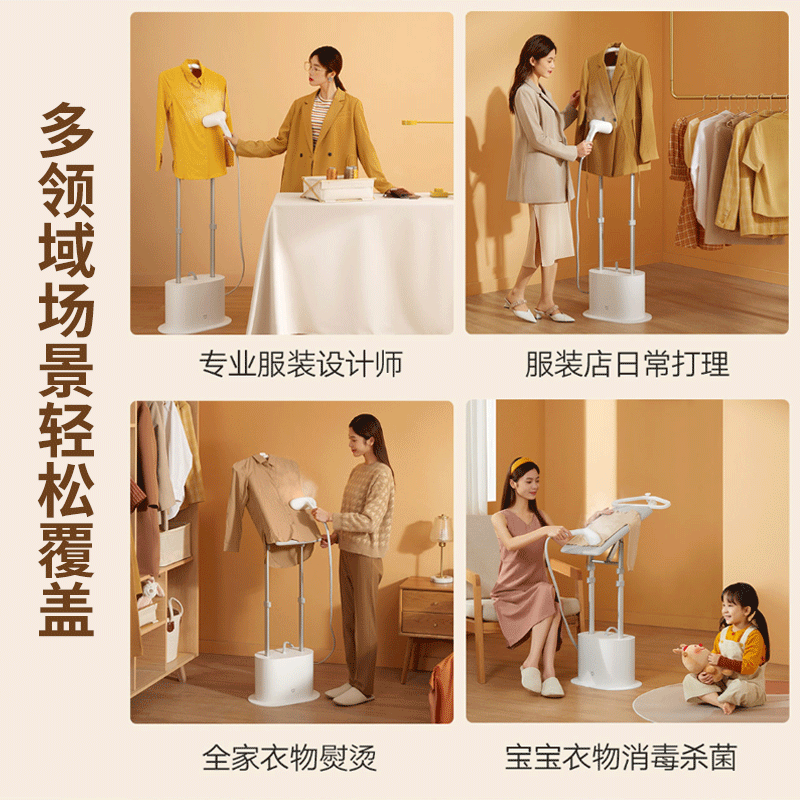 多领域场景轻松覆盖

专业服装设计师

服装店日常打理

全家衣物熨烫

宝宝衣物消毒杀菌