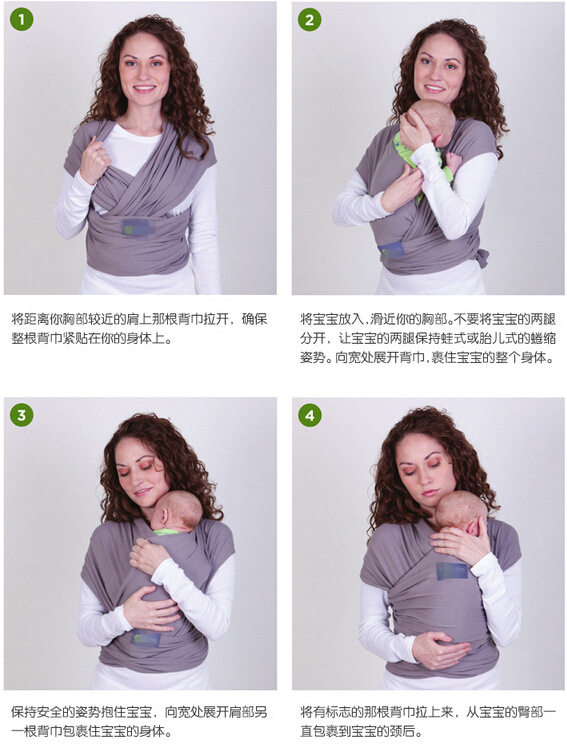 1

将距离你胸部较近的肩上那根背巾拉开，确保整根背巾紧贴在你的身体上。

2

将宝宝放入，滑近你的胸部。不要将宝宝的两腿分开，让宝宝的两腿保持蛙式或胎儿式的蜷缩姿势。向宽处展开背巾，裹住宝宝的整个身体。

3

保持安全的姿势抱住宝宝，向宽处展开肩部另一根背巾包裹住宝宝的身体。

4

将有标志的那根背巾拉上来，从宝宝的臀部一直包裹到宝宝的颈后。