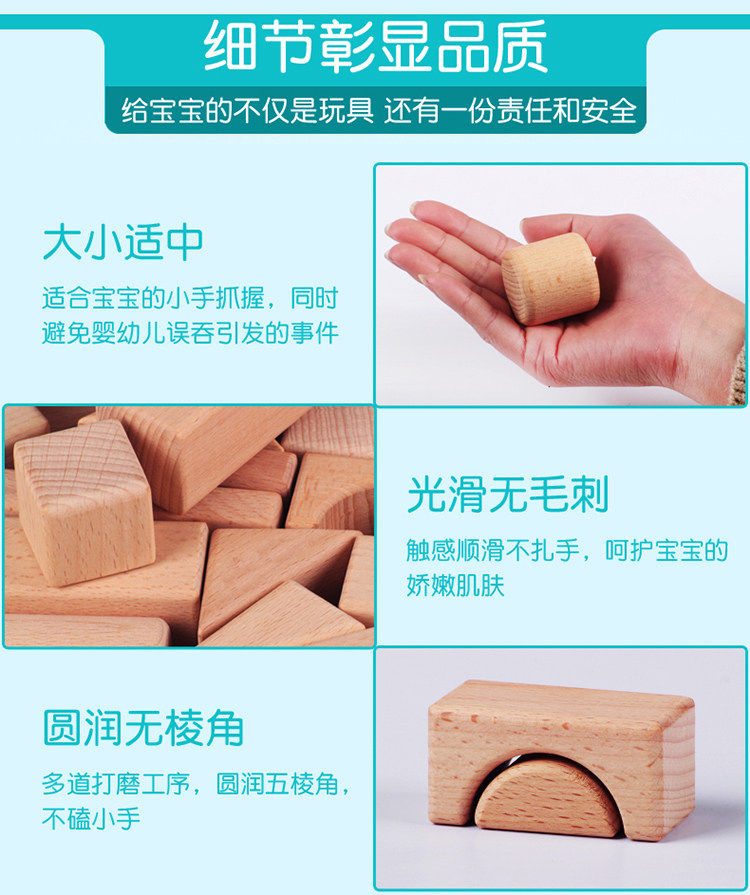 细节彰显品质

给宝宝的不仅是玩具 还有一份责任和安全

大小适中

适合宝宝的小手抓握，同时避免婴幼儿误吞引发的事件

光滑无毛刺

触感顺滑不扎手，呵护宝宝的娇嫩肌肤

圆润无棱角

多道打磨工序，圆润五棱角，不磕小手