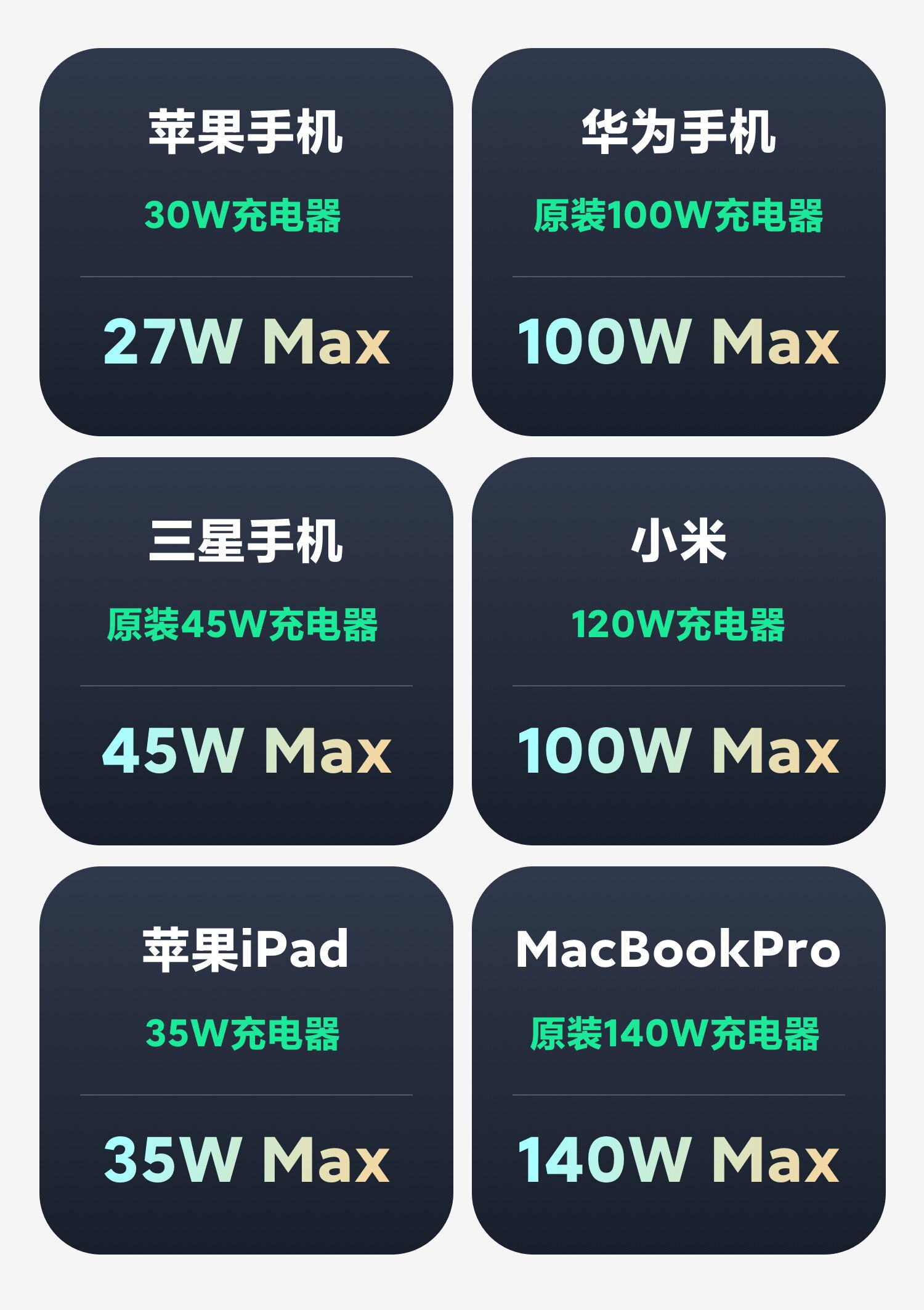 苹果手机

30W充电器

27W Max

华为手机

原装100W充电器

100W Max

三星手机

原装45W充电器

45W Max

小米

120W充电器

100W Max

苹果iPad

35W充电器

35W Max

MacBookPro

原装140W充电器

140W Max