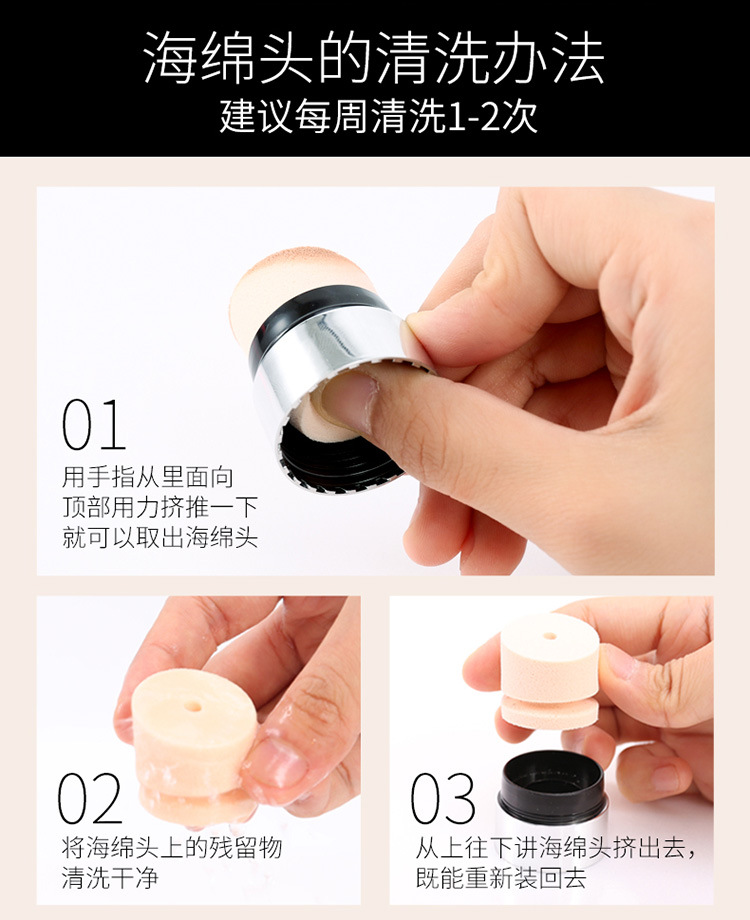 海绵头的清洗办法
建议每周清洗1-2次

01
用手指从里面向顶部用力挤推一下就可以取出海绵头

02
将海绵头上的残留物清洗干净

03
从上往下讲海绵头挤出去，既能重新装回去