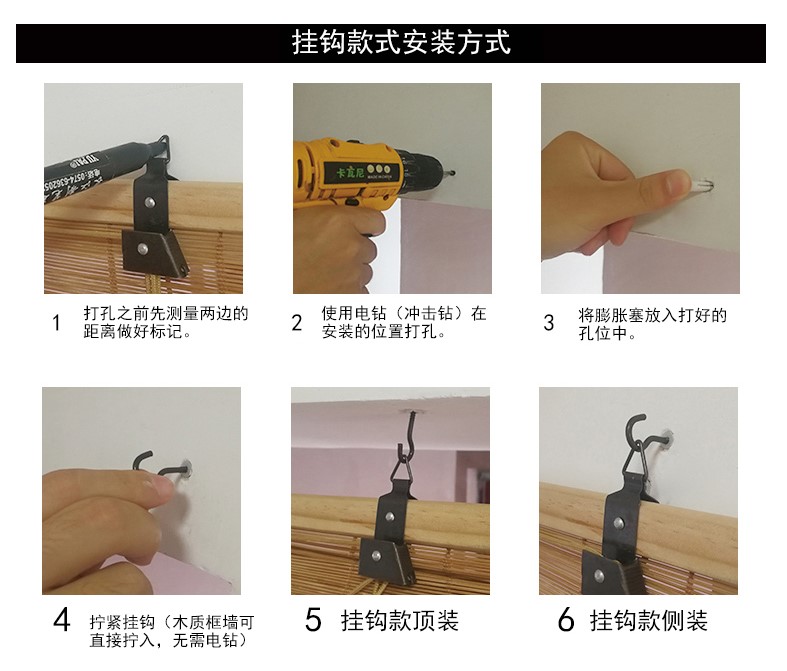 挂钩款式安装方式

1 打孔之前先测量两边的距离做好标记。

2 使用电钻（冲击钻）在安装的位置打孔。

3 将膨胀塞放入打好的孔位中。

4 拧紧挂钩（木质框墙可直接拧入，无需电钻）

5 挂钩款顶装

6 挂钩款侧装