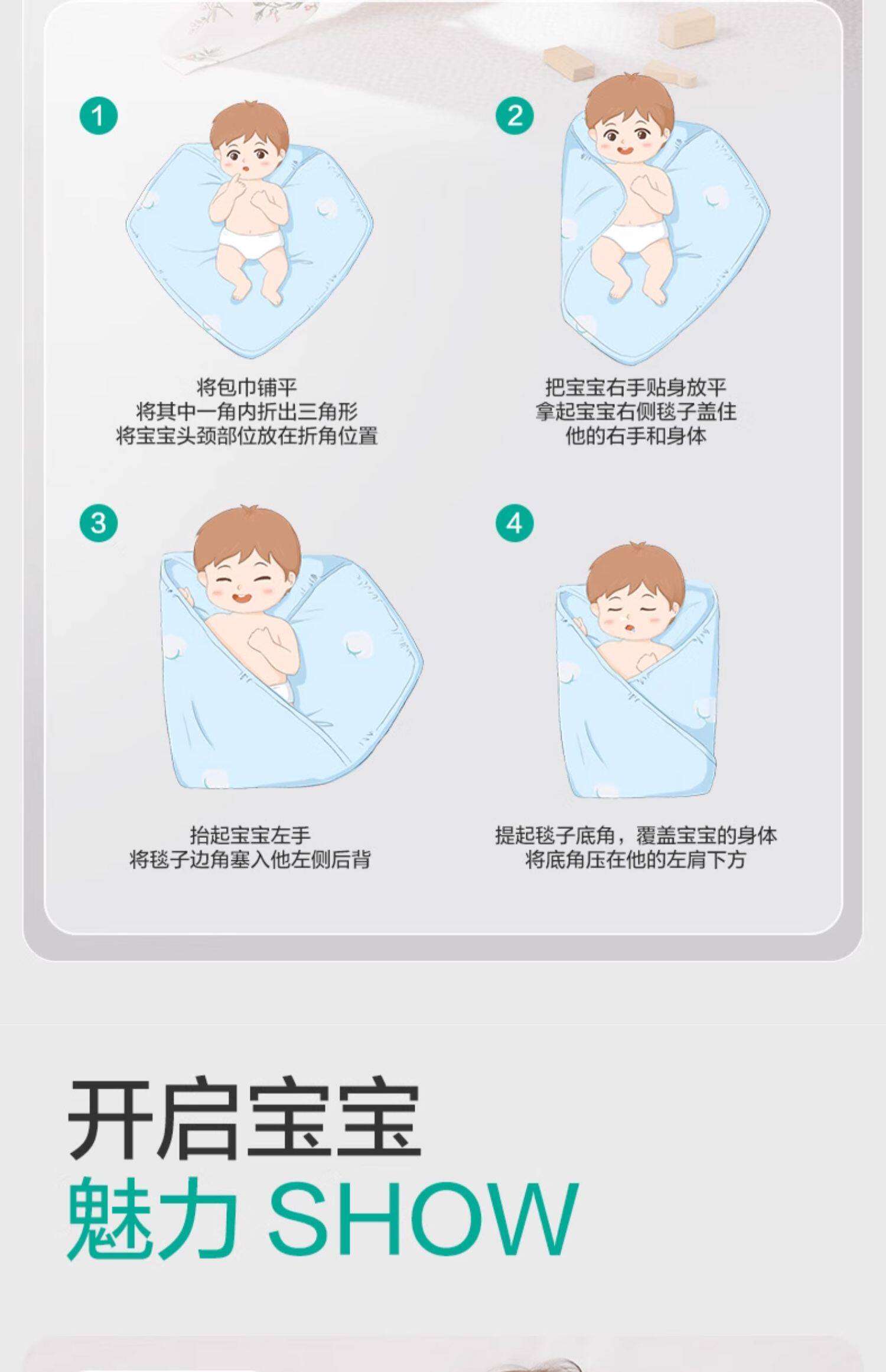 1

将包巾铺平
将其中一角内折出三角形
将宝宝头颈部位放在折角位置

2

把宝宝右手贴身放平
拿起宝宝右侧毯子盖住
他的右手和身体

3

抬起宝宝左手
将毯子边角塞入他左侧后背

4

提起毯子底角，覆盖宝宝的身体
将底角压在他的左肩下方

开启宝宝
魅力 SHOW