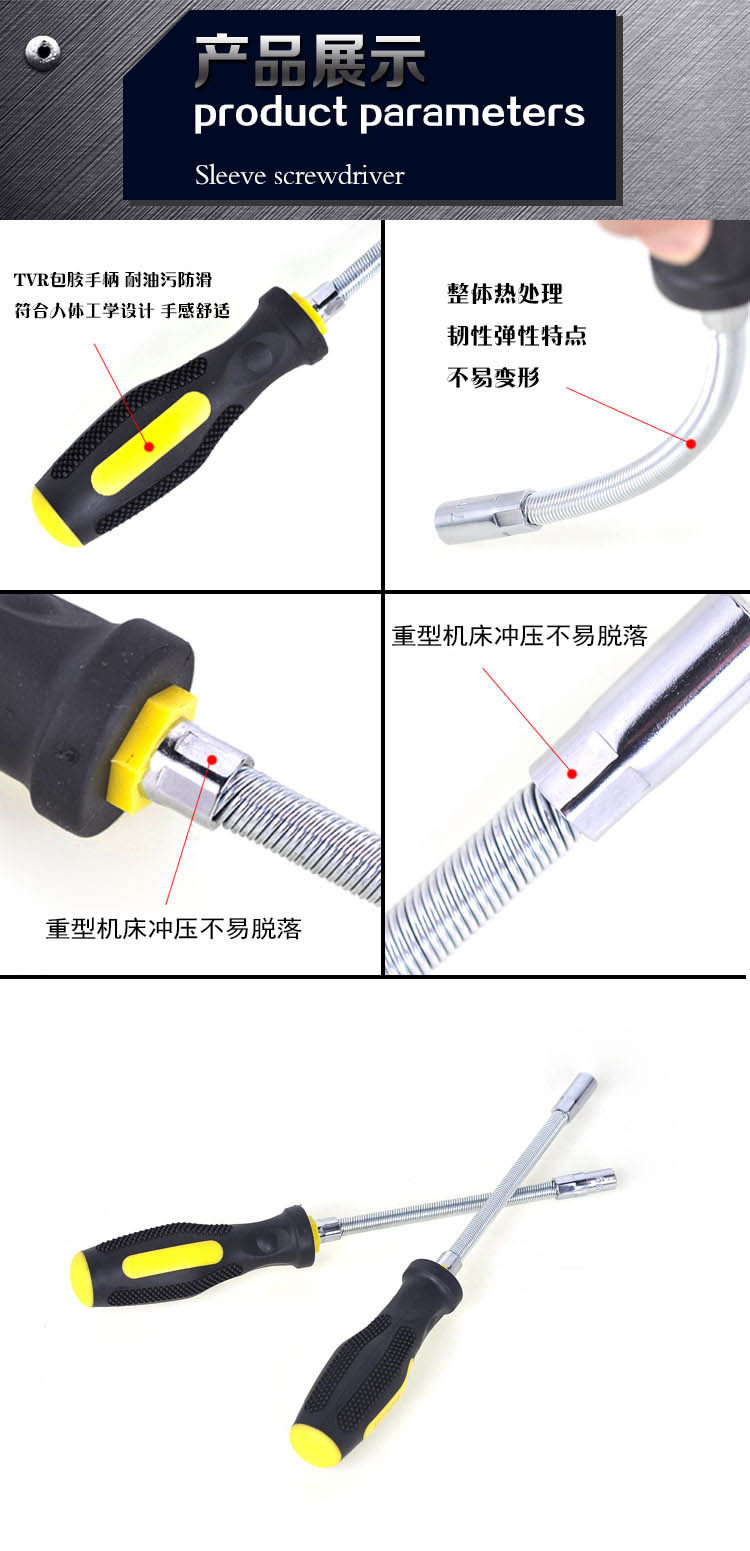 产品展示
product parameters
Sleeve screwdriver

TVR包胶手柄 耐油污防滑
符合人体工学设计 手感舒适

整体热处理
韧性弹性特点
不易变形

重型机床冲压不易脱落

重型机床冲压不易脱落