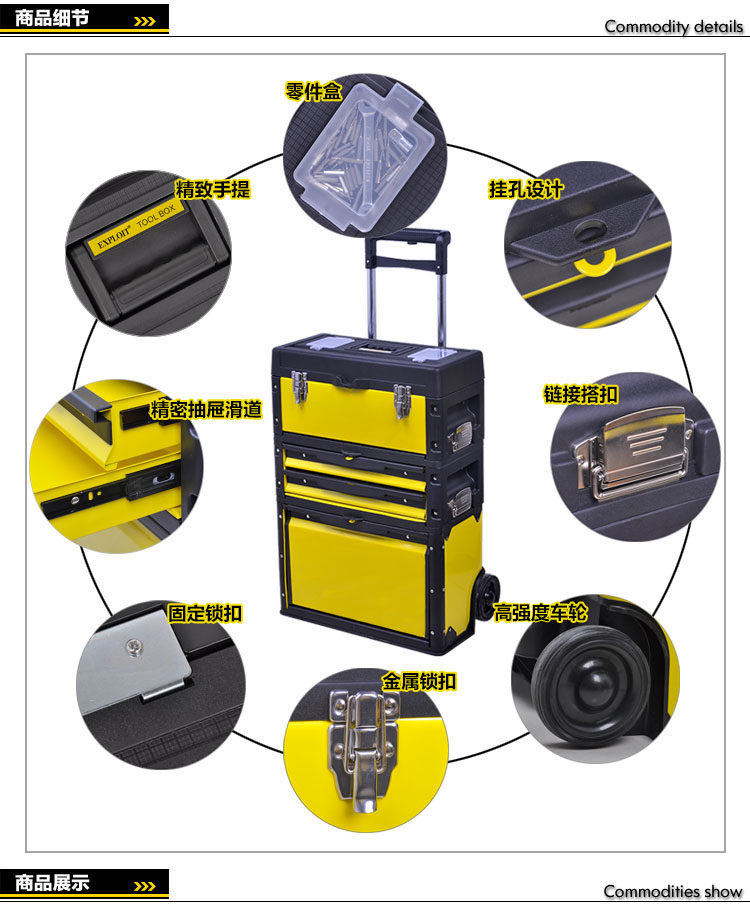 商品细节 >>>

Commodity details

零件盒

精致手提

EXPLOIT TOOL BOX

挂孔设计

精密抽屉滑道

链接搭扣

固定锁扣

高强度车轮

金属锁扣

商品展示 >>>

Commodities show