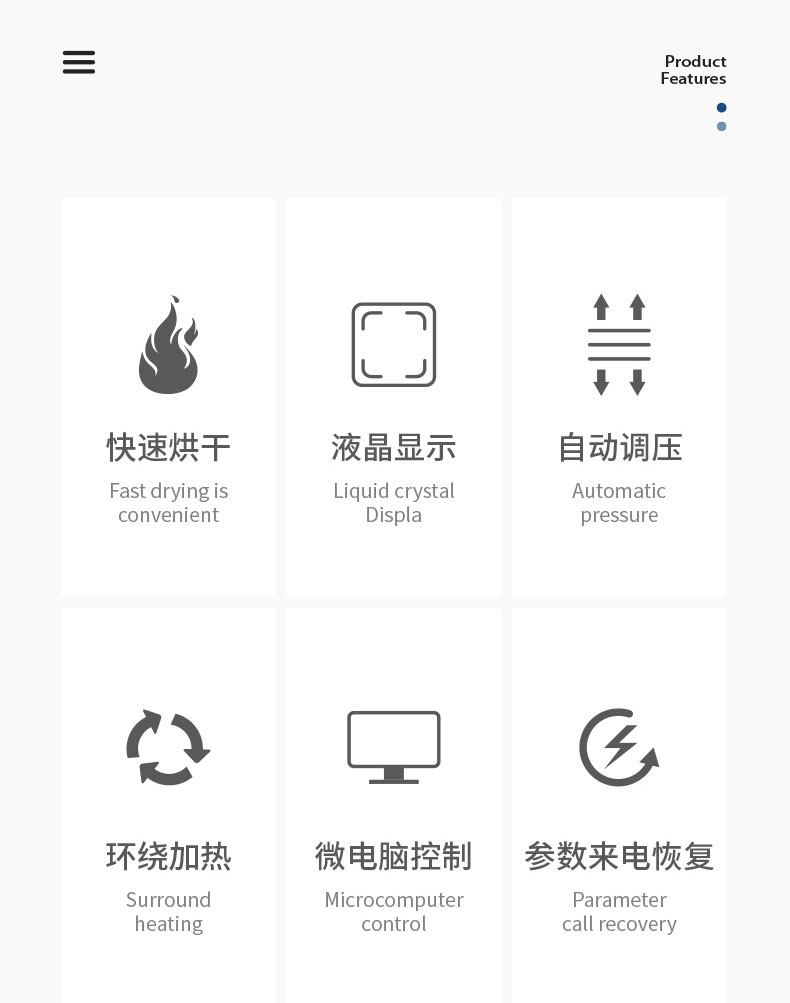 Product
Features

快速烘干
Fast drying is convenient

液晶显示
Liquid crystal Displa

自动调压
Automatic pressure

环绕加热
Surround heating

微电脑控制
Microcomputer control

参数来电恢复
Parameter call recovery