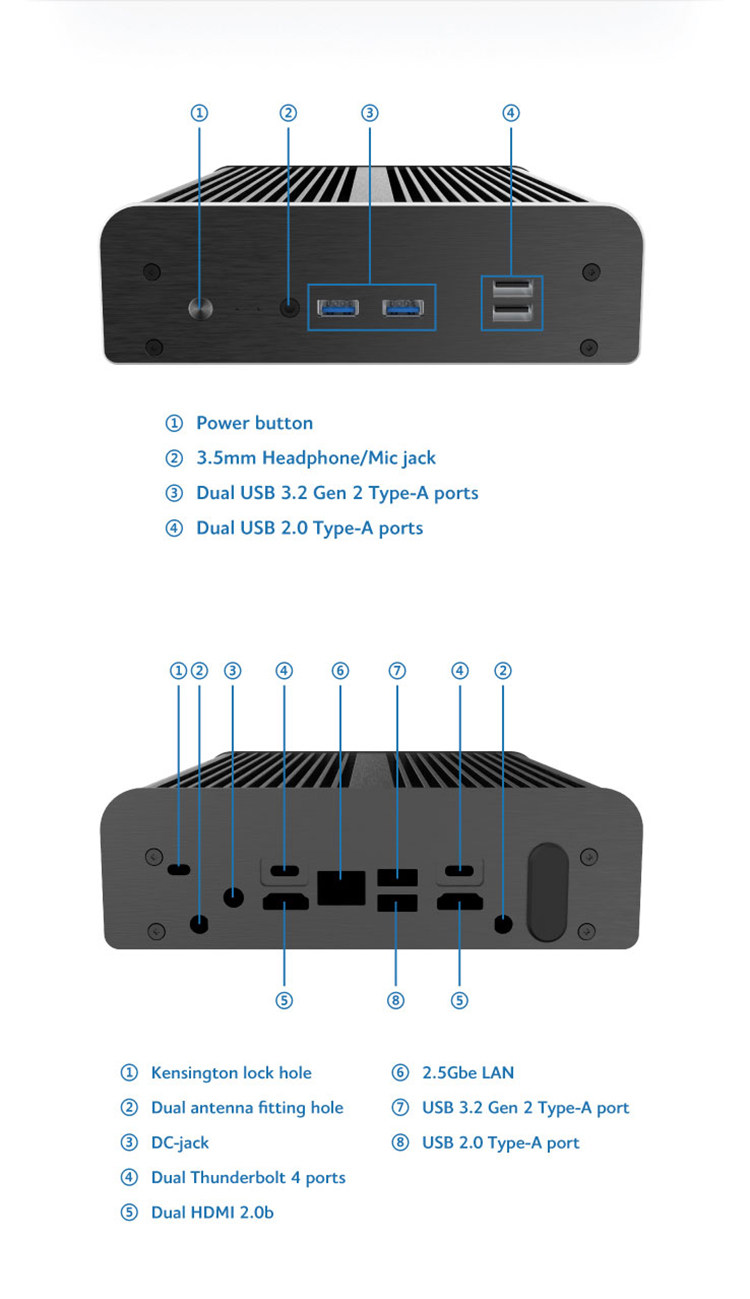 ①
②
③
④

① Power button
② 3.5mm Headphone/Mic jack
③ Dual USB 3.2 Gen 2 Type-A ports
④ Dual USB 2.0 Type-A ports

① ② ③ ④ ⑥ ⑦ ④ ②

⑤ ⑧ ⑤

① Kensington lock hole
② Dual antenna fitting hole
③ DC-jack
④ Dual Thunderbolt 4 ports
⑤ Dual HDMI 2.0b

⑥ 2.5Gbe LAN
⑦ USB 3.2 Gen 2 Type-A port
⑧ USB 2.0 Type-A port