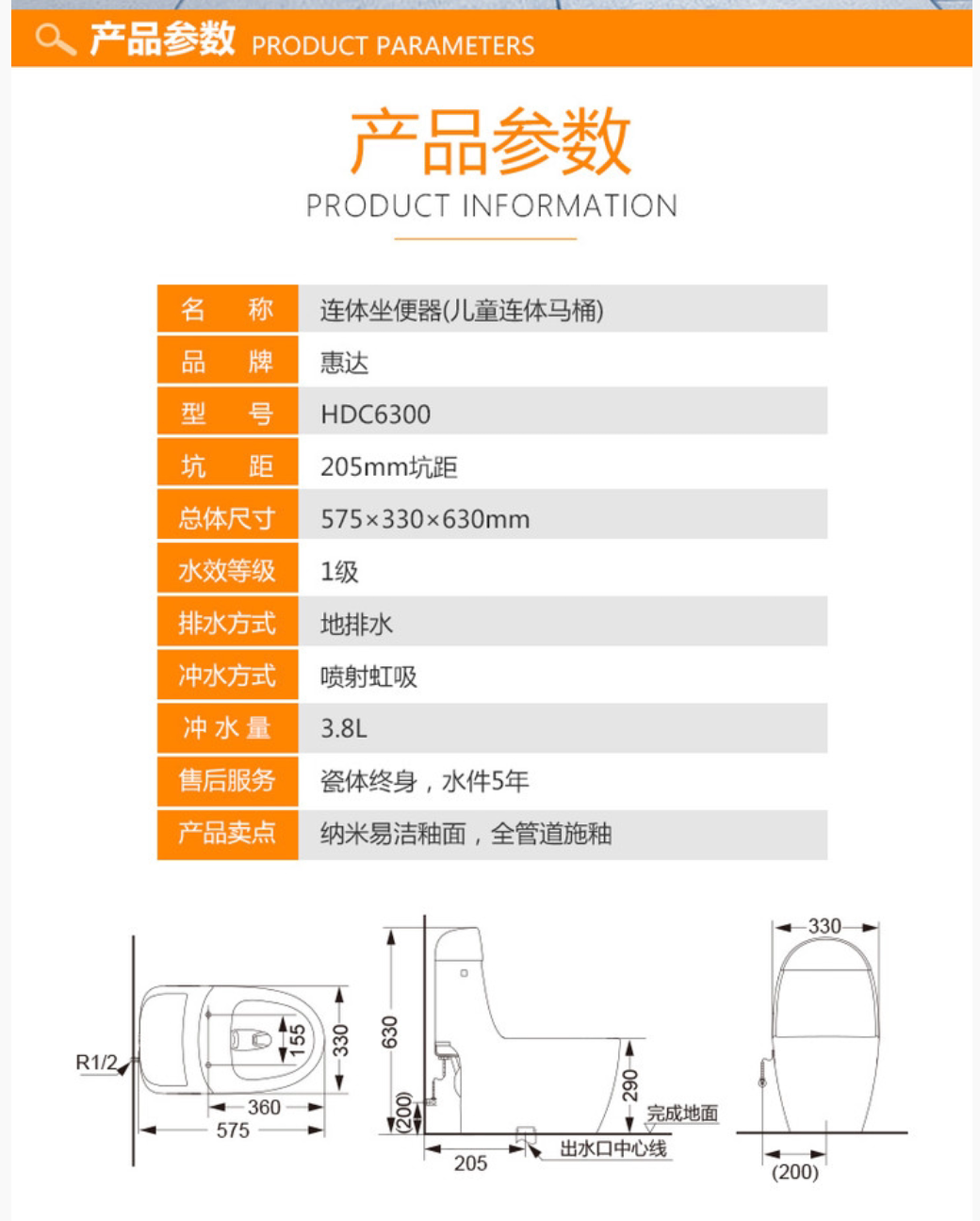 产品参数 PRODUCT PARAMETERS

产品参数
PRODUCT INFORMATION

| 名　称 | 连体坐便器(儿童连体马桶) |
|---|---|
| 品　牌 | 惠达 |
| 型　号 | HDC6300 |
| 坑　距 | 205mm坑距 |
| 总体尺寸 | 575×330×630mm |
| 水效等级 | 1级 |
| 排水方式 | 地排水 |
| 冲水方式 | 喷射虹吸 |
| 冲 水 量 | 3.8L |
| 售后服务 | 瓷体终身，水件5年 |
| 产品卖点 | 纳米易洁釉面，全管道施釉 |

R1/2
155
330
360
575
630
(200)
290
完成地面
205
出水口中心线
330
(200)