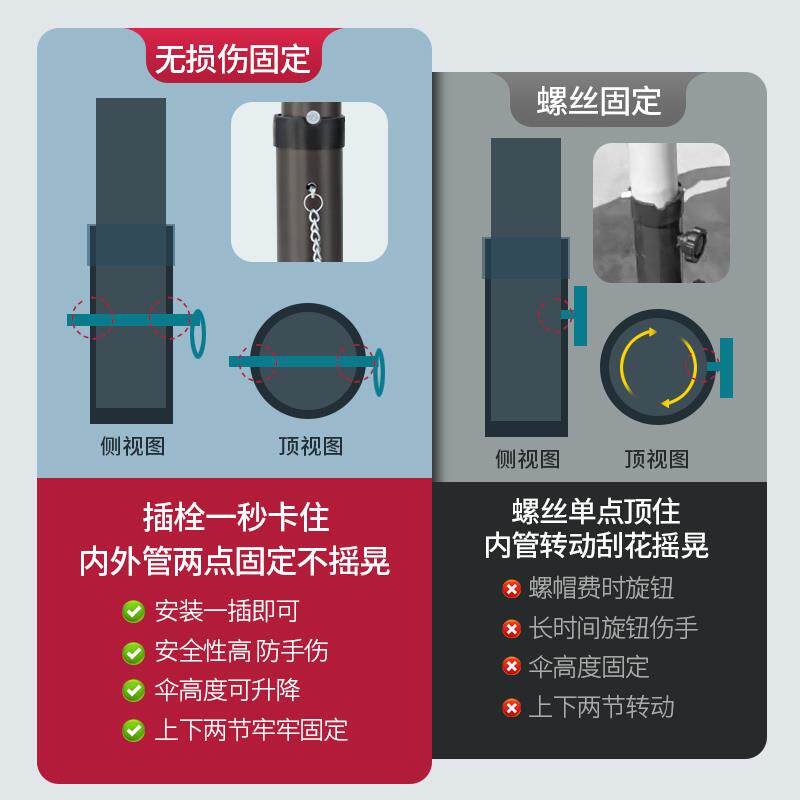 无损伤固定

侧视图

顶视图

插栓一秒卡住
内外管两点固定不摇晃

安装一插即可
安全性高 防手伤
伞高度可升降
上下两节牢牢固定

螺丝固定

侧视图

顶视图

螺丝单点顶住
内管转动刮花摇晃

螺帽费时旋钮
长时间旋钮伤手
伞高度固定
上下两节转动