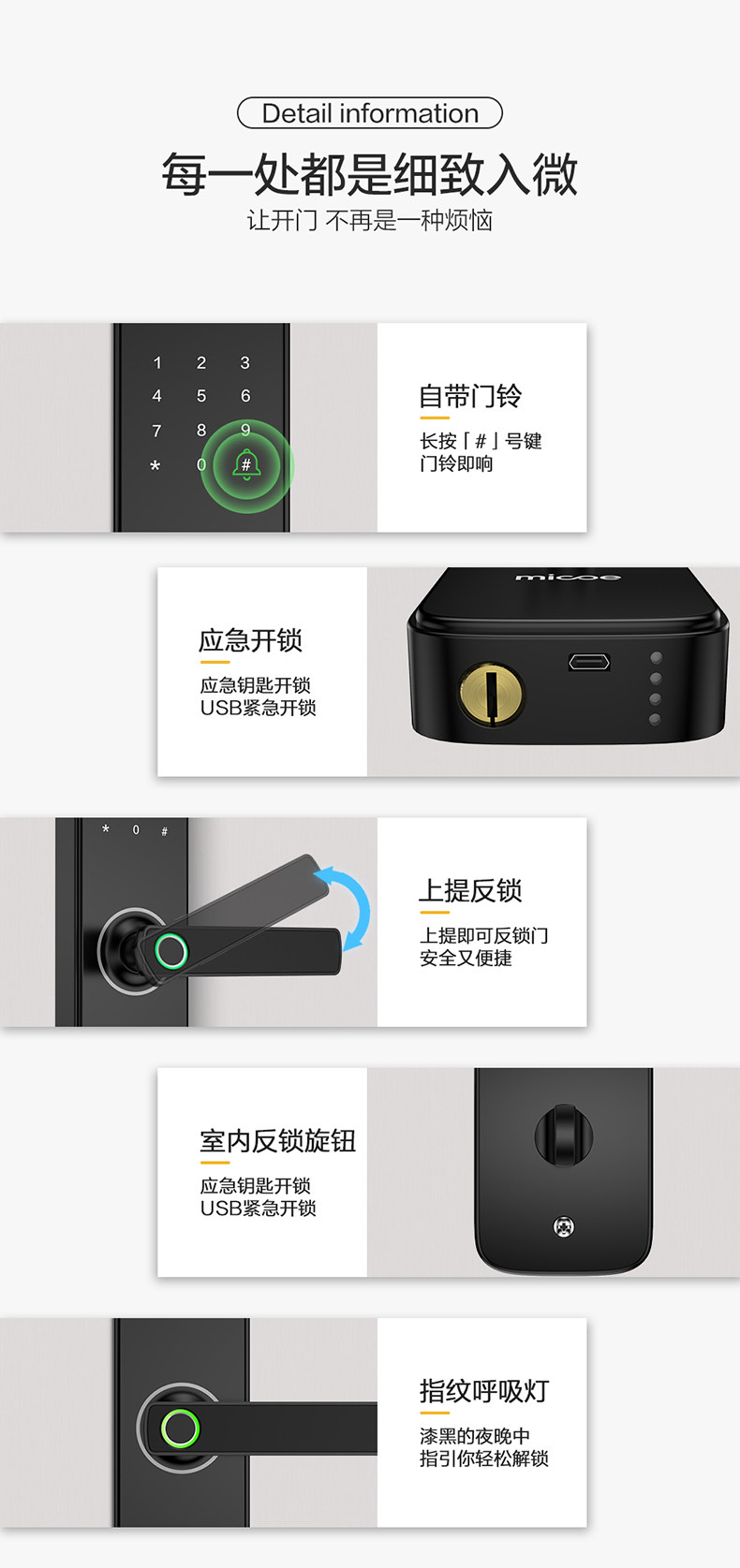 Detail information

每一处都是细致入微

让开门 不再是一种烦恼

1 2 3
4 5 6
7 8 9
* 0 #

自带门铃

长按「#」号键
门铃即响

micoe

应急开锁

应急钥匙开锁
USB紧急开锁

* 0 #

上提反锁

上提即可反锁门
安全又便捷

室内反锁旋钮

应急钥匙开锁
USB紧急开锁

指纹呼吸灯

漆黑的夜晚中
指引你轻松解锁