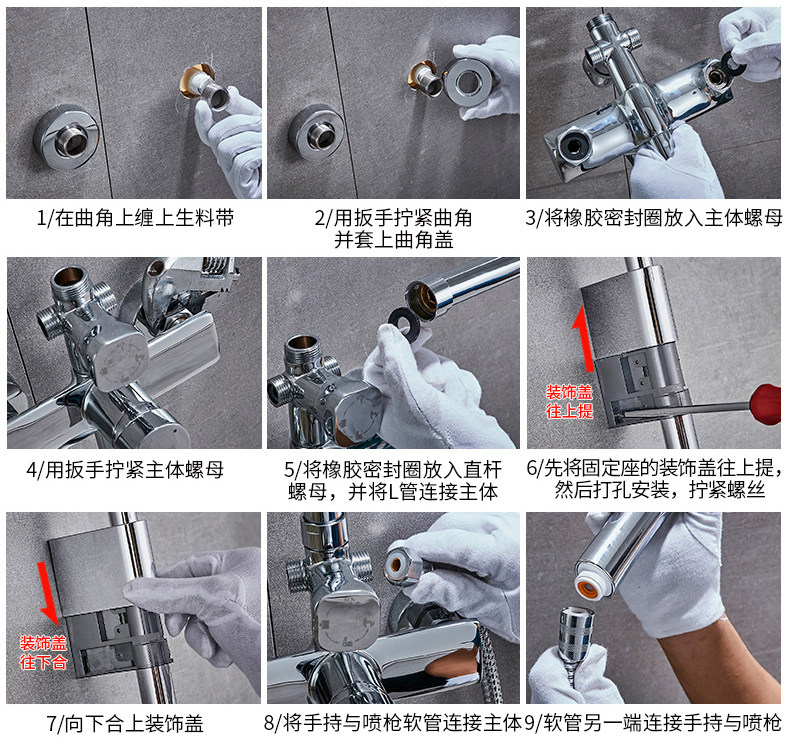 1/在曲角上缠上生料带

2/用扳手拧紧曲角并套上曲角盖

3/将橡胶密封圈放入主体螺母

4/用扳手拧紧主体螺母

5/将橡胶密封圈放入直杆螺母，并将L管连接主体

装饰盖往上提

6/先将固定座的装饰盖往上提，然后打孔安装，拧紧螺丝

装饰盖往下合

7/向下合上装饰盖

8/将手持与喷枪软管连接主体

9/软管另一端连接手持与喷枪