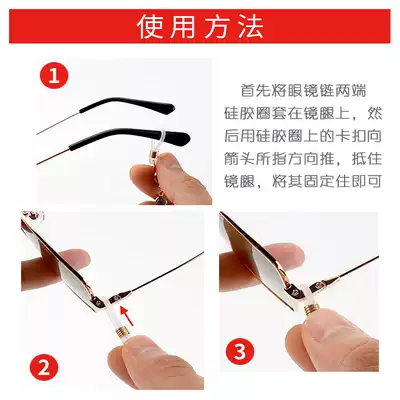 使用方法

1

首先将眼镜链两端硅胶圈套在镜腿上，然后用硅胶圈上的卡扣向箭头所指方向推，抵住镜腿，将其固定住即可

2

3