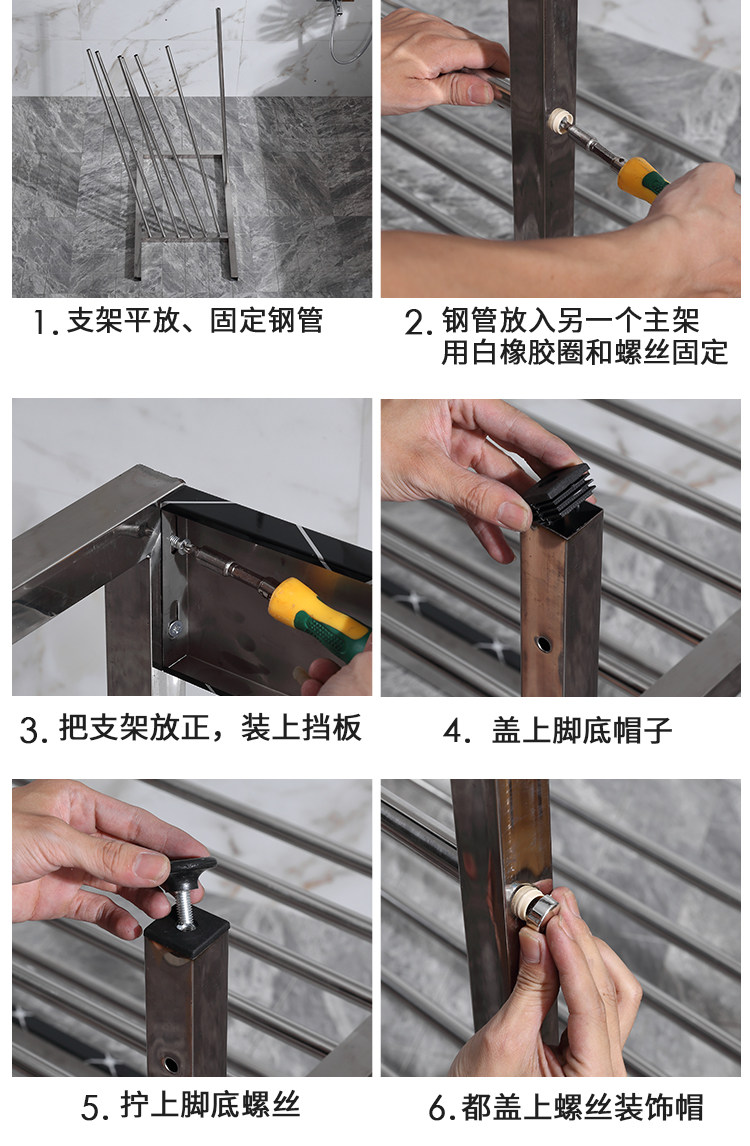 1. 支架平放、固定钢管

2. 钢管放入另一个主架
用白橡胶圈和螺丝固定

3. 把支架放正，装上挡板

4. 盖上脚底帽子

5. 拧上脚底螺丝

6. 都盖上螺丝装饰帽