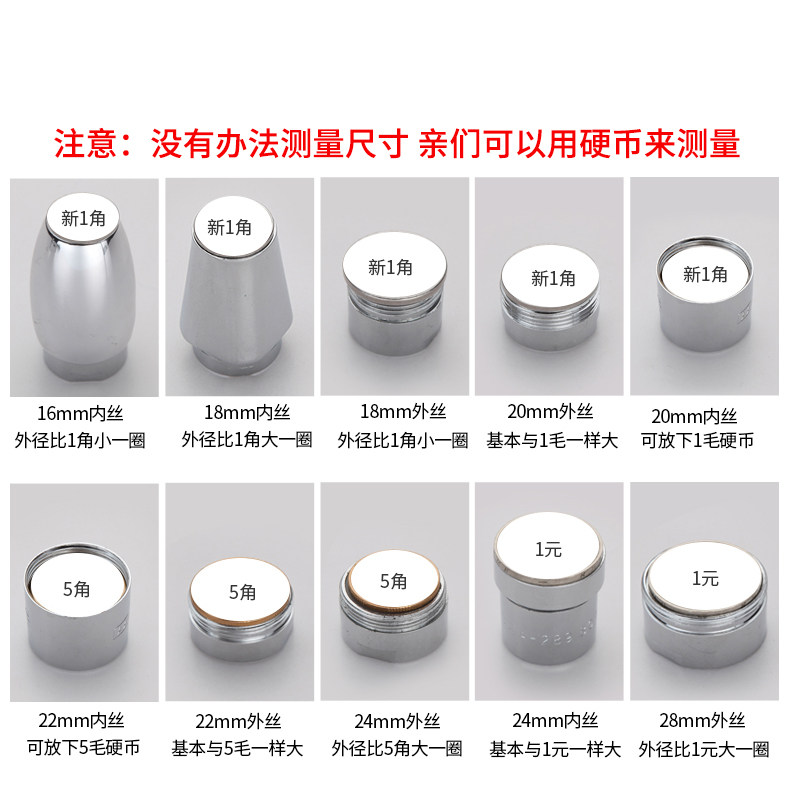 注意：没有办法测量尺寸 亲们可以用硬币来测量

新1角
16mm内丝
外径比1角小一圈

新1角
18mm内丝
外径比1角大一圈

新1角
18mm外丝
外径比1角小一圈

新1角
20mm外丝
基本与1毛一样大

新1角
20mm内丝
可放下1毛硬币

5角
22mm内丝
可放下5毛硬币

5角
22mm外丝
基本与5毛一样大

5角
24mm外丝
外径比5角大一圈

1元
24mm内丝
基本与1元一样大

1元
28mm外丝
外径比1元大一圈