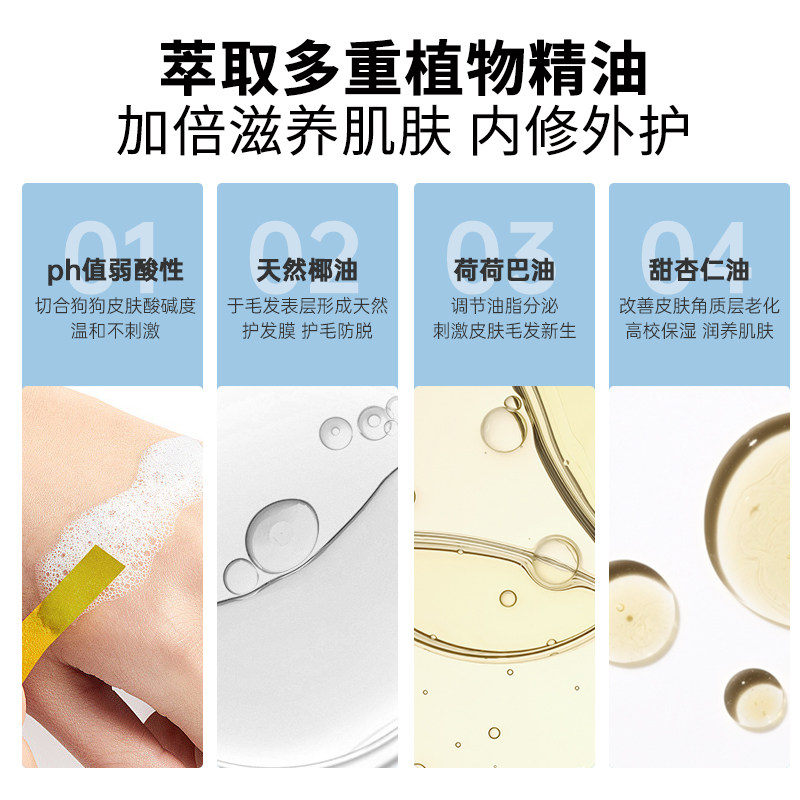 萃取多重植物精油
加倍滋养肌肤 内修外护

01
ph值弱酸性
切合狗狗皮肤酸碱度
温和不刺激

02
天然椰油
于毛发表层形成天然
护发膜 护毛防脱

03
荷荷巴油
调节油脂分泌
刺激皮肤毛发新生

04
甜杏仁油
改善皮肤角质层老化
高校保湿 润养肌肤