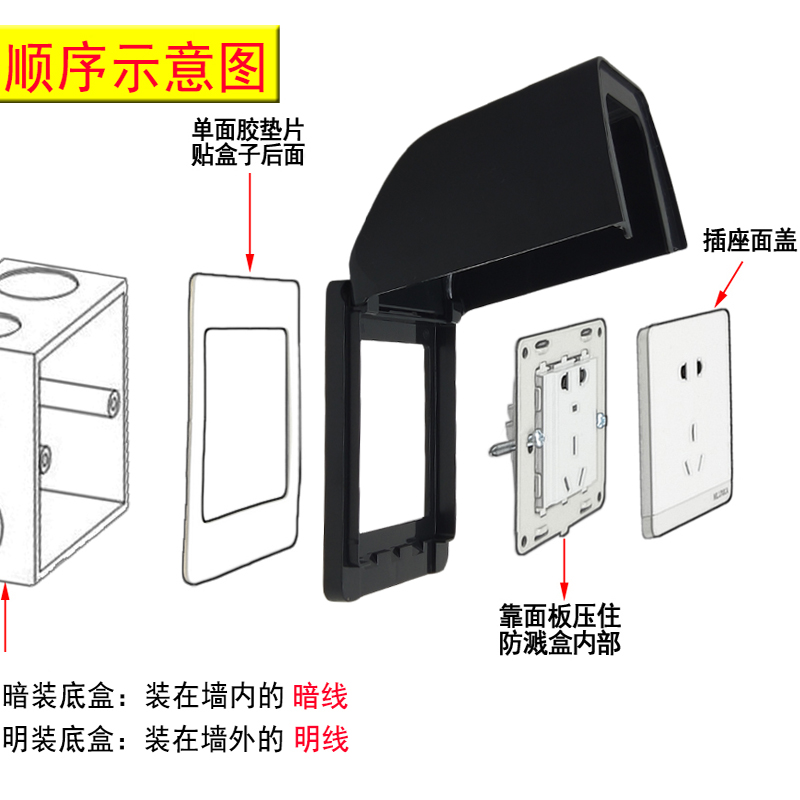 顺序示意图

单面胶垫片
贴盒子后面

插座面盖

靠面板压住
防溅盒内部

暗装底盒：装在墙内的 暗线
明装底盒：装在墙外的 明线