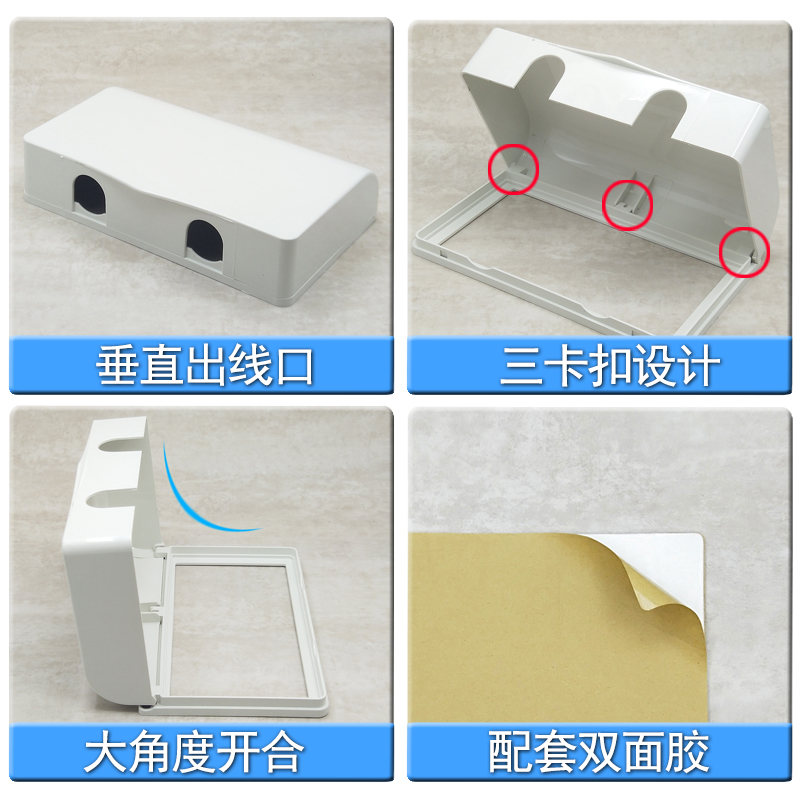 垂直出线口

三卡扣设计

大角度开合

配套双面胶