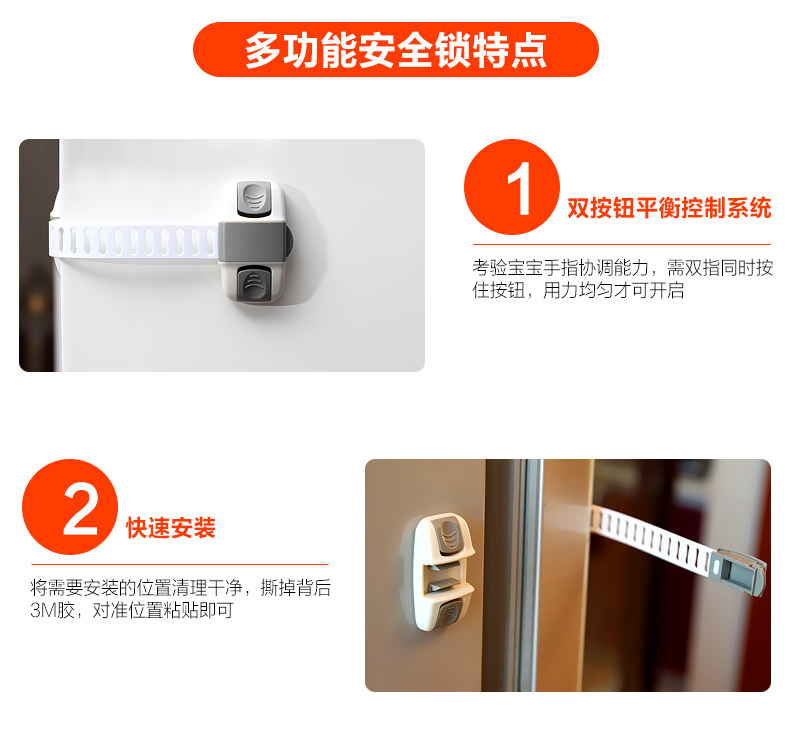 多功能安全锁特点

1 双按钮平衡控制系统

考验宝宝手指协调能力，需双指同时按住按钮，用力均匀才可开启

2 快速安装

将需要安装的位置清理干净，撕掉背后3M胶，对准位置粘贴即可