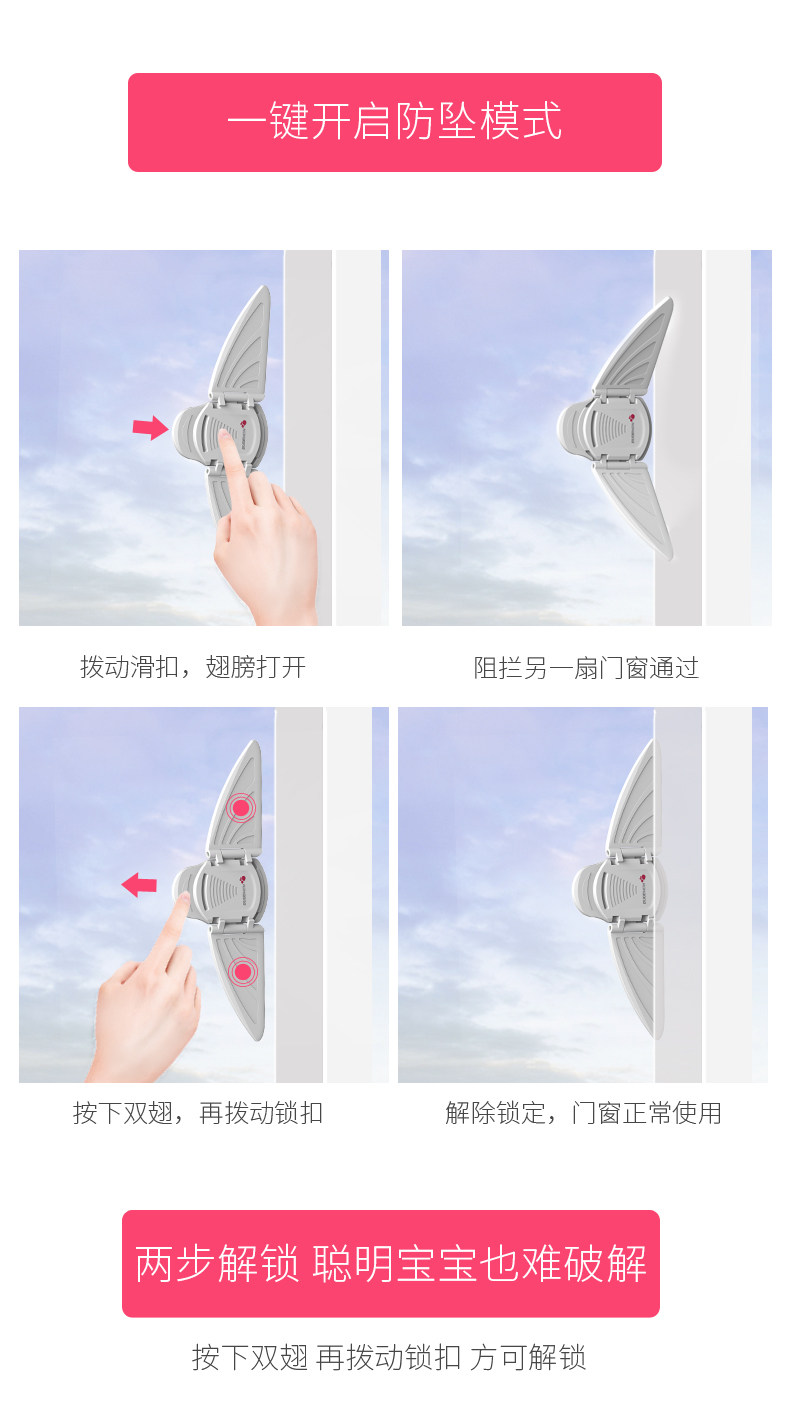 一键开启防坠模式

拨动滑扣，翅膀打开

阻拦另一扇门窗通过

按下双翅，再拨动锁扣

解除锁定，门窗正常使用

两步解锁 聪明宝宝也难破解

按下双翅 再拨动锁扣 方可解锁