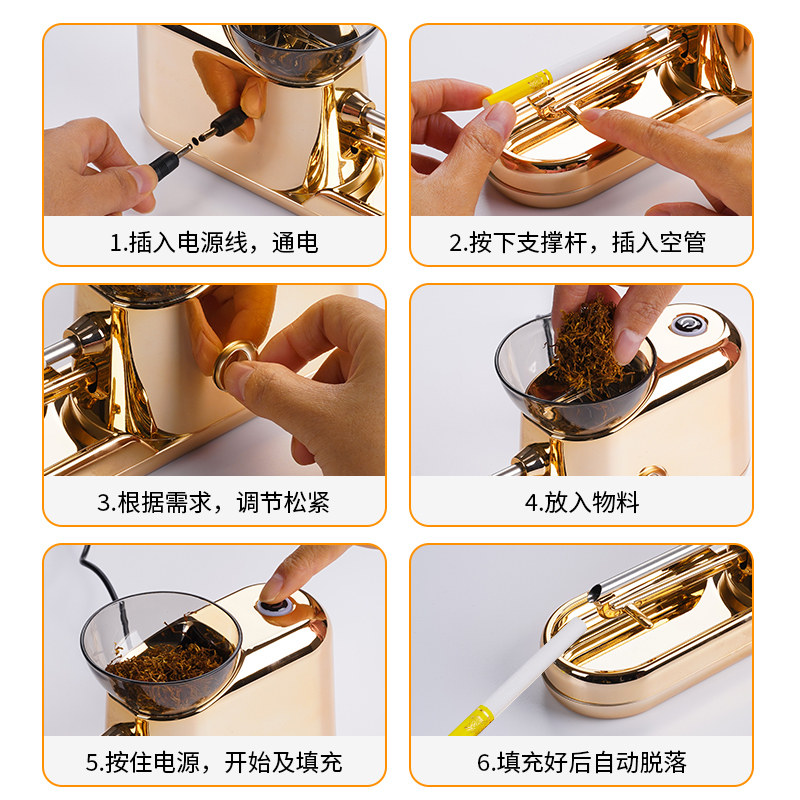 1.插入电源线，通电

2.按下支撑杆，插入空管

3.根据需求，调节松紧

4.放入物料

5.按住电源，开始及填充

6.填充好后自动脱落