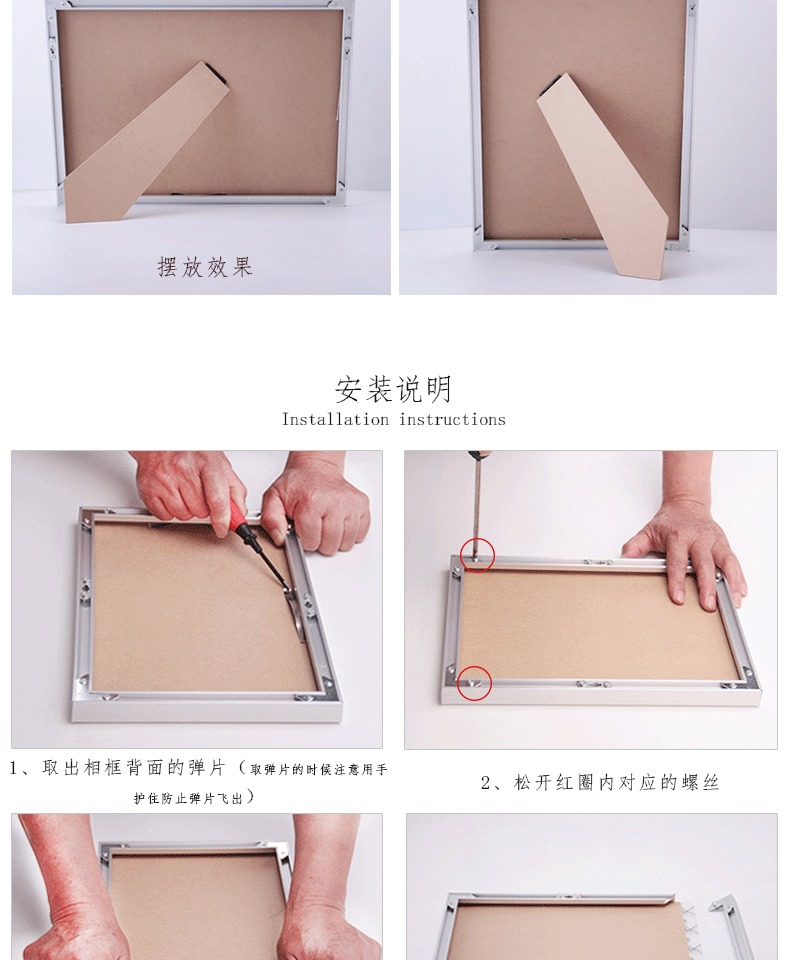 摆放效果

安装说明
Installation instructions

1、取出相框背面的弹片（取弹片的时候注意用手护住防止弹片飞出）

2、松开红圈内对应的螺丝