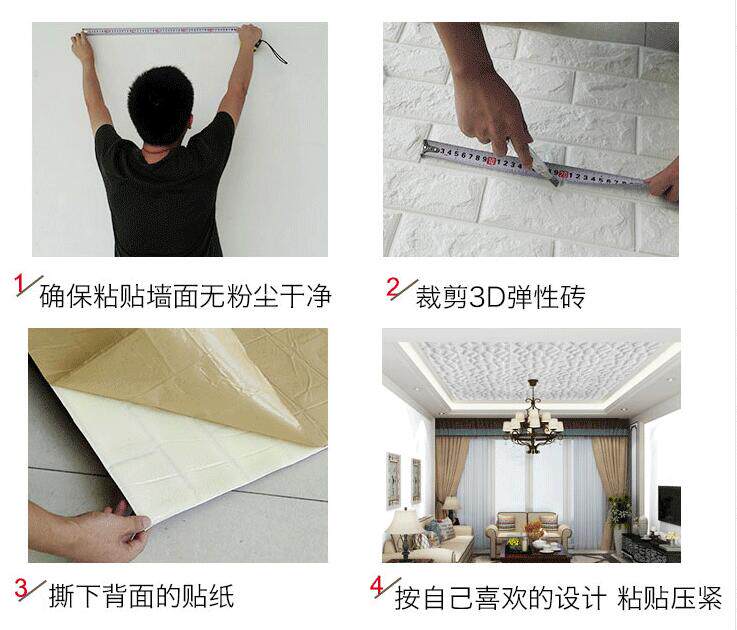 1 确保粘贴墙面无粉尘干净

2 裁剪3D弹性砖

3 撕下背面的贴纸

4 按自己喜欢的设计 粘贴压紧