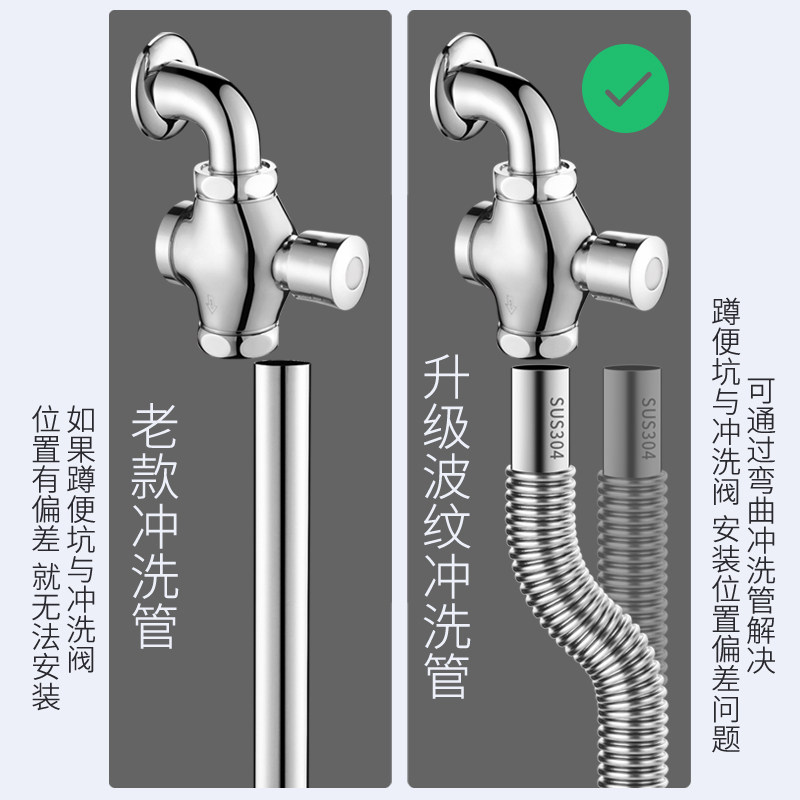 如果蹲便坑与冲洗阀
位置有偏差 就无法安装

老款冲洗管

升级波纹冲洗管

SUS304

SUS304

可通过弯曲冲洗管解决
蹲便坑与冲洗阀 安装位置偏差问题