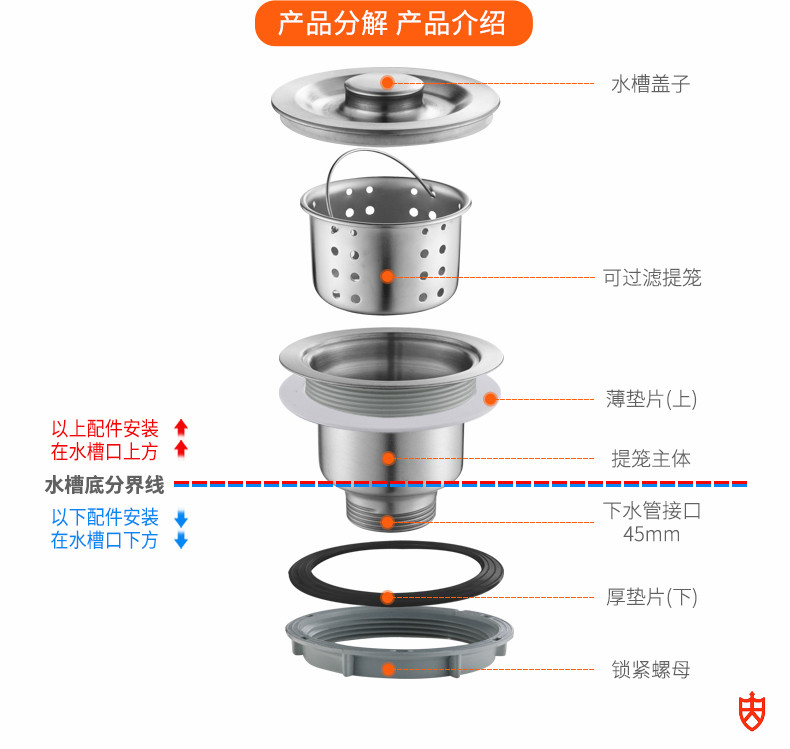 产品分解 产品介绍

水槽盖子

可过滤提笼

薄垫片(上)

以上配件安装
在水槽口上方

提笼主体

水槽底分界线

以下配件安装
在水槽口下方

下水管接口
45mm

厚垫片(下)

锁紧螺母