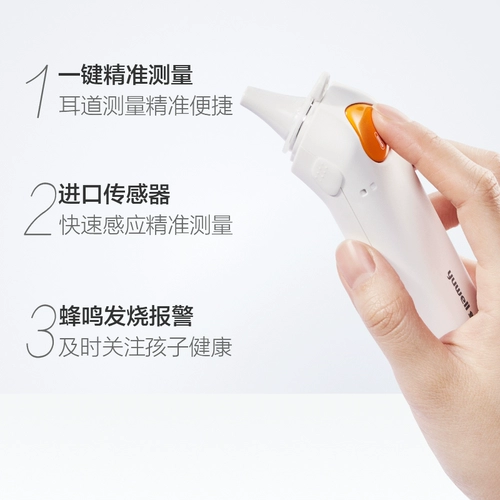 1 一键精准测量
耳道测量精准便捷

2 进口传感器
快速感应精准测量

3 蜂鸣发烧报警
及时关注孩子健康

yuwell