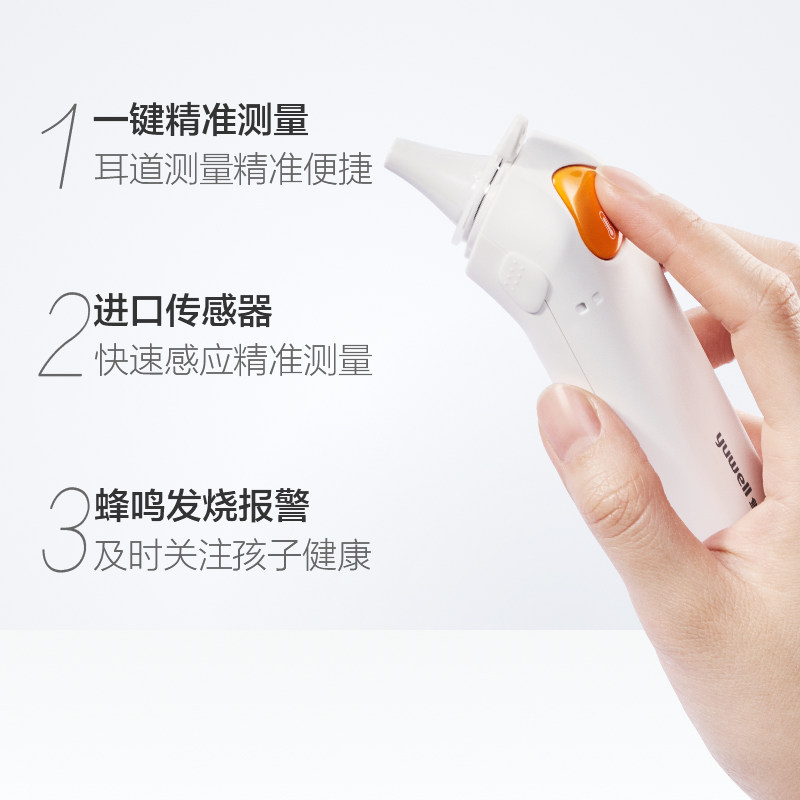 1 一键精准测量
耳道测量精准便捷

2 进口传感器
快速感应精准测量

3 蜂鸣发烧报警
及时关注孩子健康

yuwell