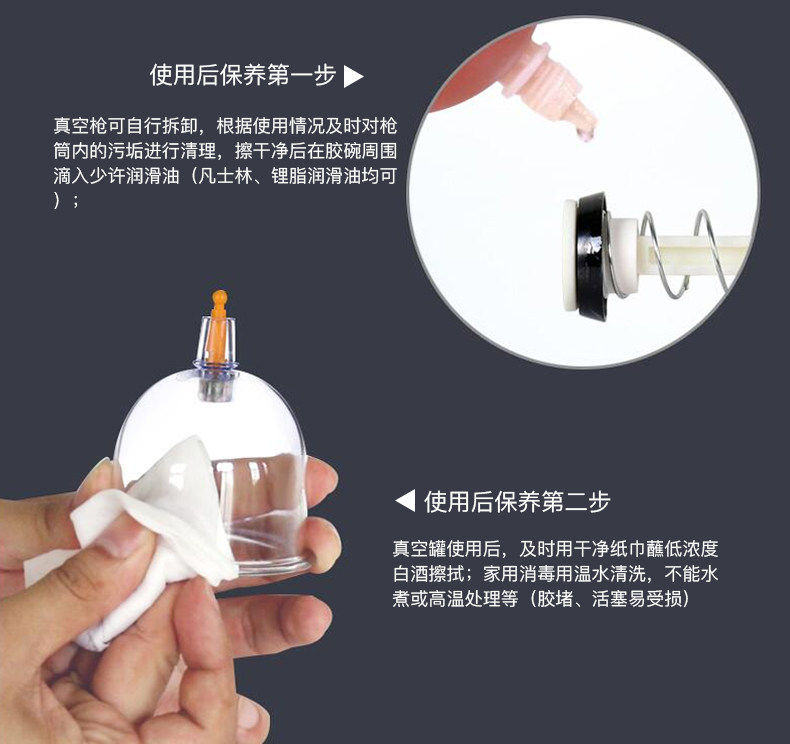 使用后保养第一步 ▶

真空枪可自行拆卸，根据使用情况及时对枪筒内的污垢进行清理，擦干净后在胶碗周围滴入少许润滑油（凡士林、锂脂润滑油均可）；

◀ 使用后保养第二步

真空罐使用后，及时用干净纸巾蘸低浓度白酒擦拭；家用消毒用温水清洗，不能水煮或高温处理等（胶堵、活塞易受损）