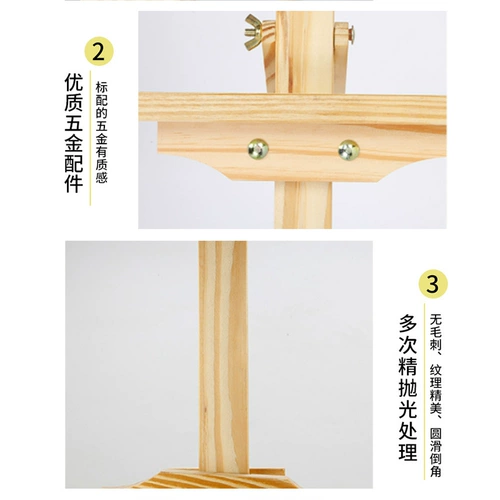 2

优质五金配件

标配的五金有质感

3

多次精抛光处理

无毛刺、纹理精美、圆滑倒角